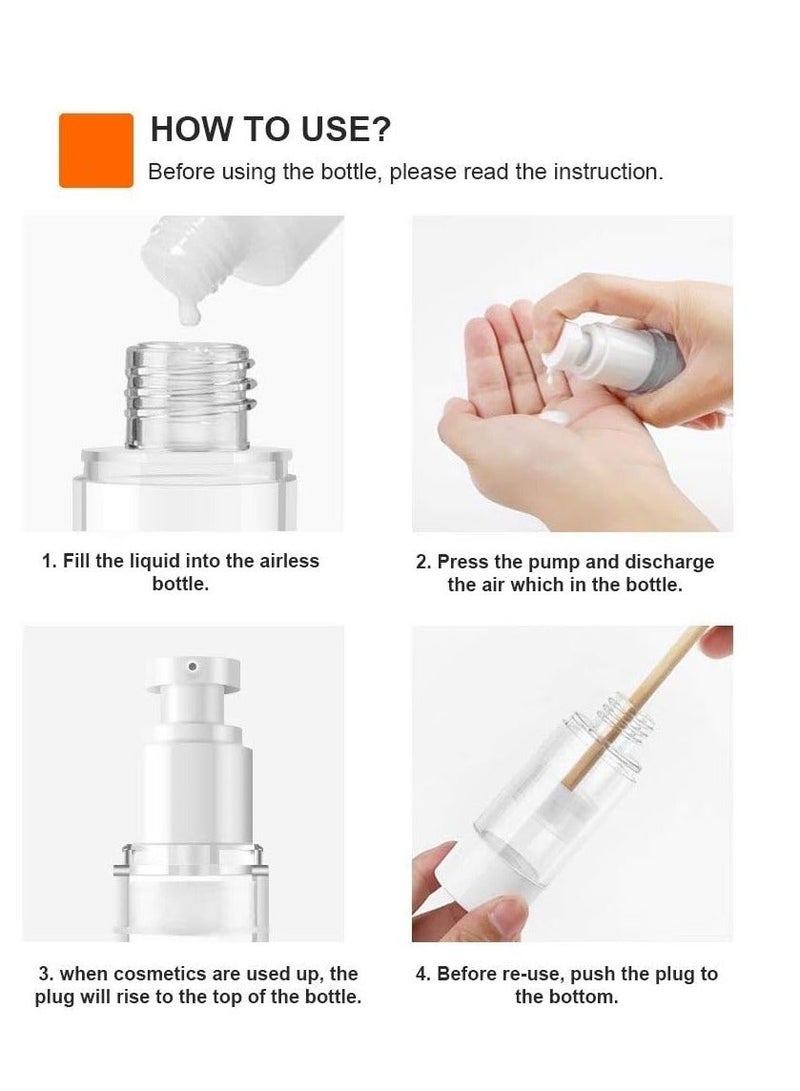 HOW TO USE?

Before using the bottle, please read the instruction.

1. Fill the liquid into the airless bottle.

2. Press the pump and discharge the air which in the bottle.

3. when cosmetics are used up, the plug will rise to the top of the bottle.

4. Before re-use, push the plug to the bottom.