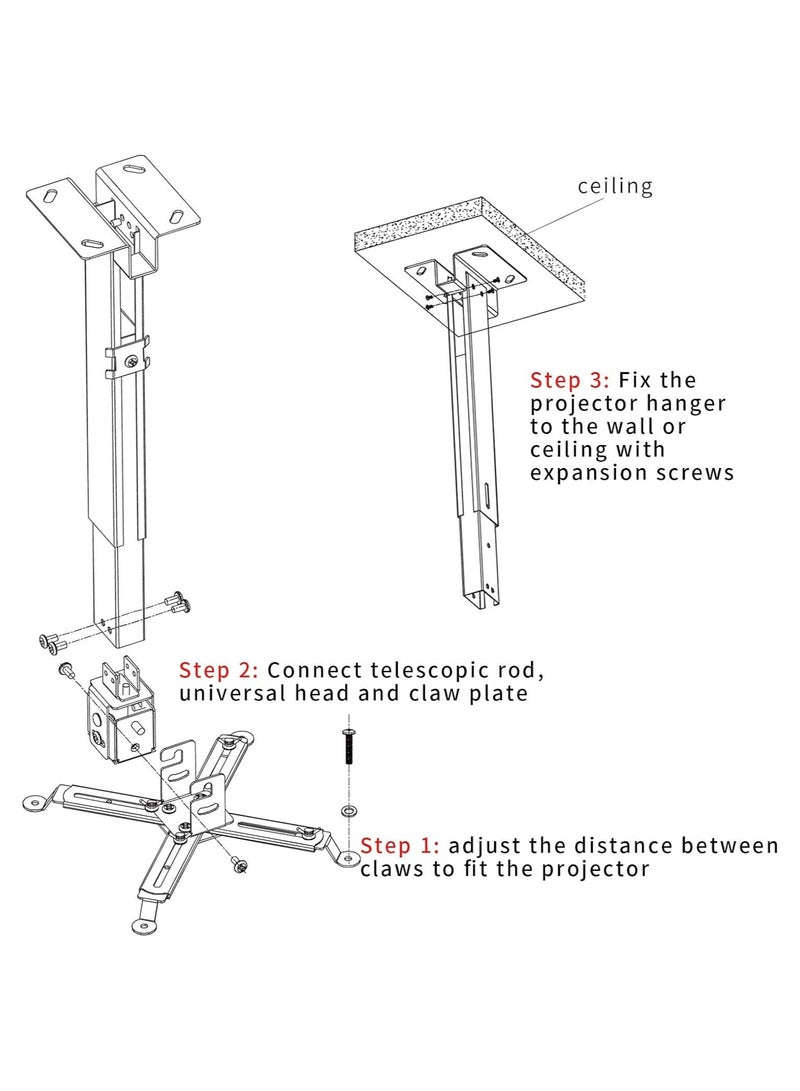 ceiling

Step 3: Fix the projector hanger to the wall or ceiling with expansion screws

Step 2: Connect telescopic rod, universal head and claw plate

Step 1: adjust the distance between claws to fit the projector