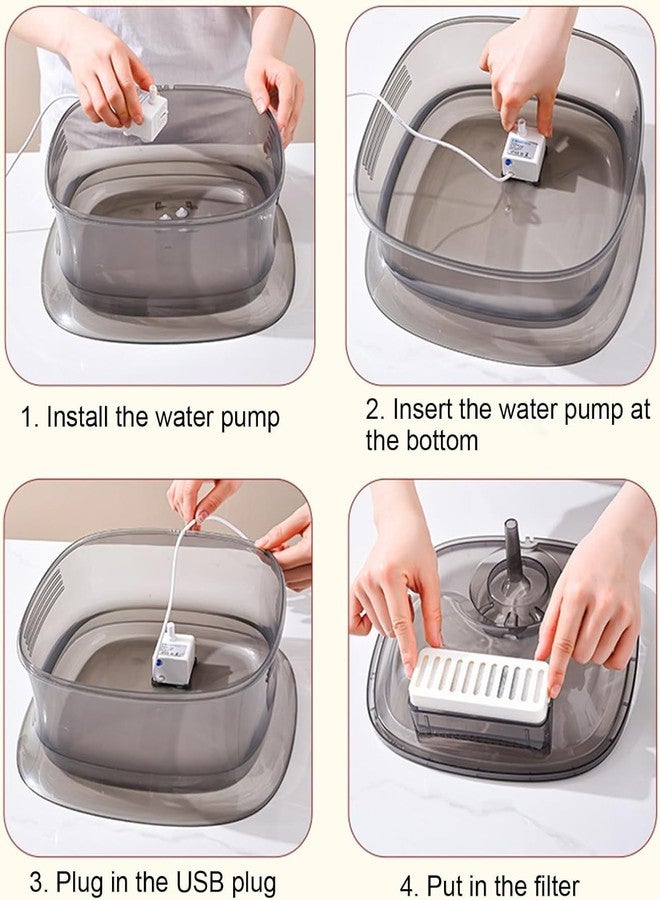 1. Install the water pump

2. Insert the water pump at the bottom

3. Plug in the USB plug

4. Put in the filter