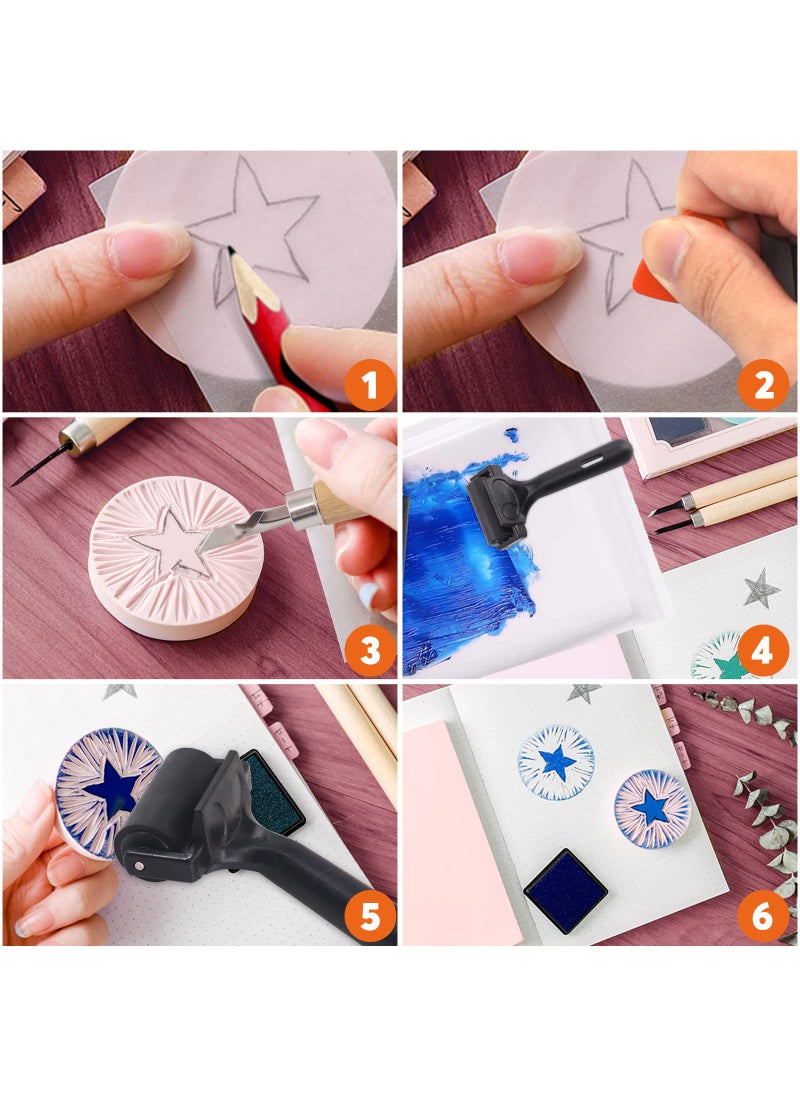 1
2
3
4
5
6