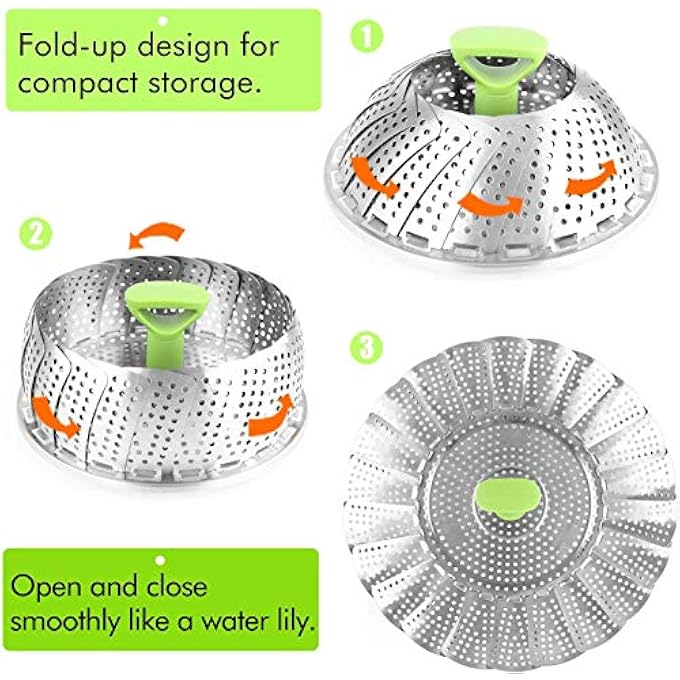 Fold-up design for compact storage.

1

2

3

Open and close smoothly like a water lily.