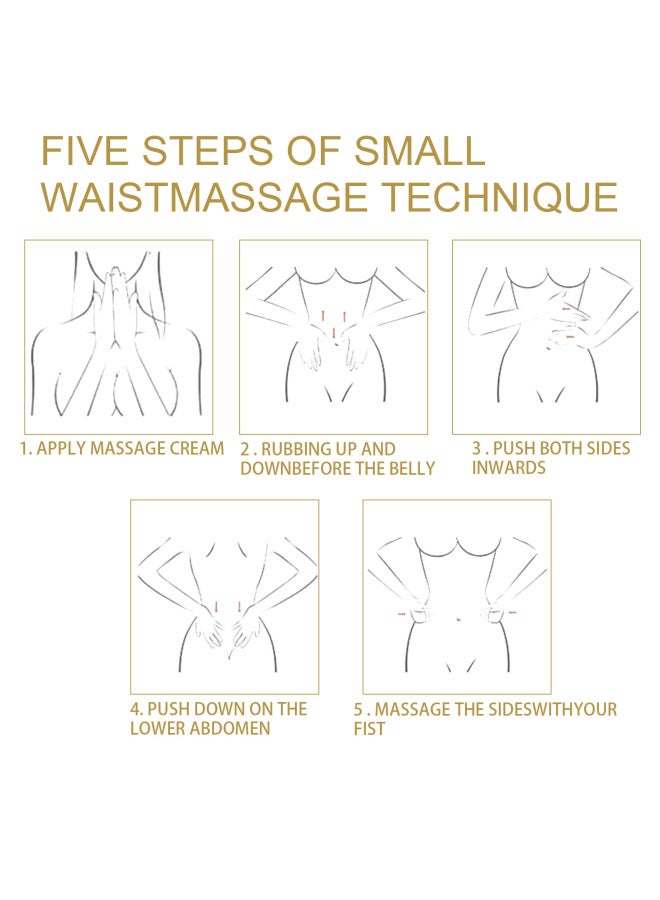 FIVE STEPS OF SMALL WAISTMASSAGE TECHNIQUE

1. APPLY MASSAGE CREAM

2 . RUBBING UP AND DOWNBEFORE THE BELLY

3 . PUSH BOTH SIDES INWARDS

4. PUSH DOWN ON THE LOWER ABDOMEN

5 . MASSAGE THE SIDESWITHYOUR FIST