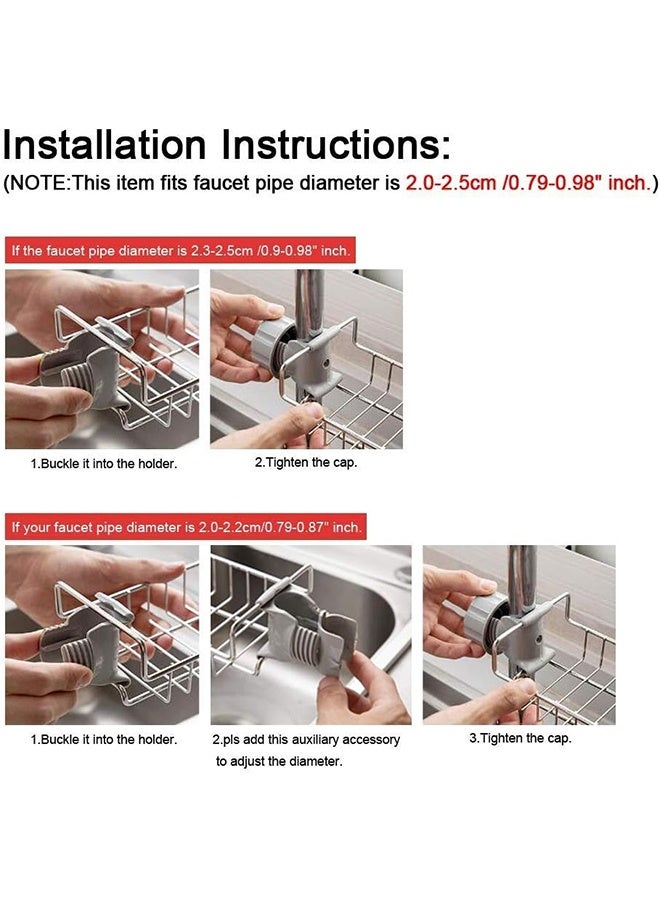 Installation Instructions:
(NOTE:This item fits faucet pipe diameter is 2.0-2.5cm /0.79-0.98" inch.)

If the faucet pipe diameter is 2.3-2.5cm /0.9-0.98" inch.

1.Buckle it into the holder.

2.Tighten the cap.

If your faucet pipe diameter is 2.0-2.2cm/0.79-0.87" inch.

1.Buckle it into the holder.

2.pls add this auxiliary accessory to adjust the diameter.

3.Tighten the cap.