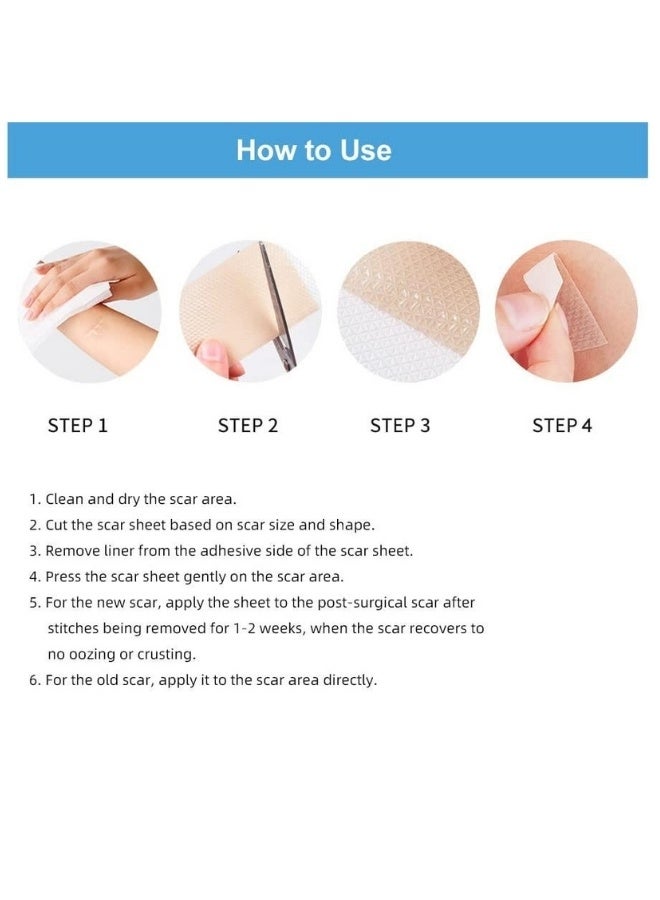 How to Use

STEP 1

STEP 2

STEP 3

STEP 4

1. Clean and dry the scar area.
2. Cut the scar sheet based on scar size and shape.
3. Remove liner from the adhesive side of the scar sheet.
4. Press the scar sheet gently on the scar area.
5. For the new scar, apply the sheet to the post-surgical scar after stitches being removed for 1-2 weeks, when the scar recovers to no oozing or crusting.
6. For the old scar, apply it to the scar area directly.