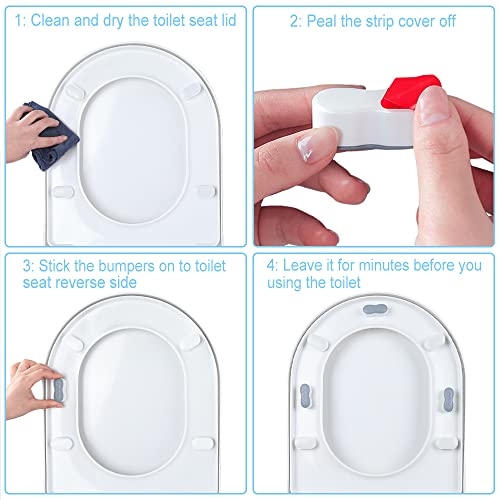 1: Clean and dry the toilet seat lid

2: Peal the strip cover off

3: Stick the bumpers on to toilet seat reverse side

4: Leave it for minutes before you using the toilet