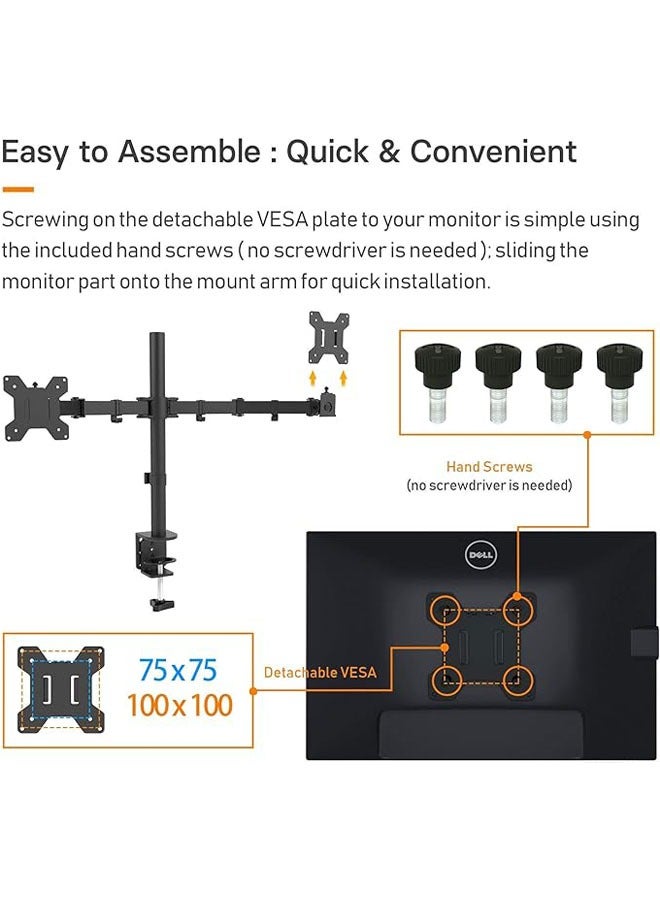 Easy to Assemble : Quick & Convenient

Screwing on the detachable VESA plate to your monitor is simple using the included hand screws ( no screwdriver is needed ); sliding the monitor part onto the mount arm for quick installation.

Hand Screws
(no screwdriver is needed)

DELL

75 x 75
100 x 100

Detachable VESA