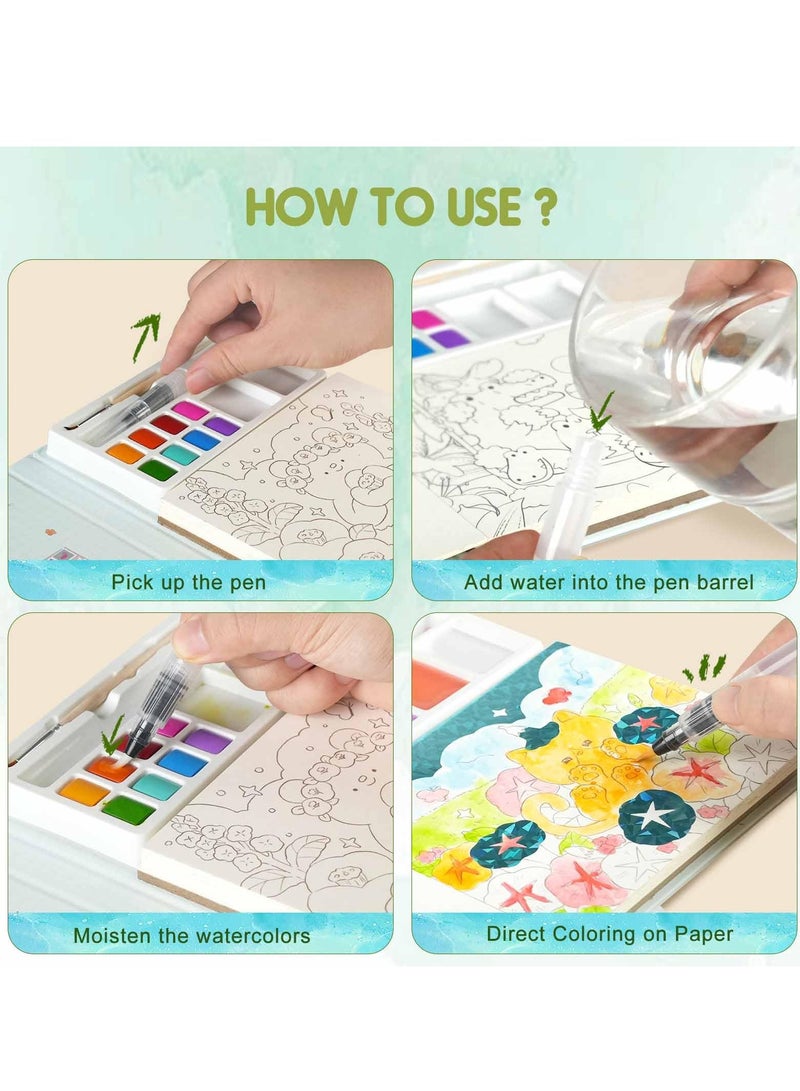 HOW TO USE ?

Pick up the pen

Add water into the pen barrel

Moisten the watercolors

Direct Coloring on Paper