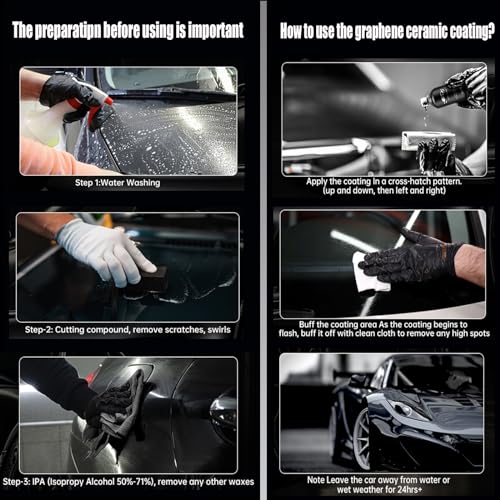 The preparatipn before using is important

Step 1:Water Washing

Step-2: Cutting compound, remove scratches, swirls

Step-3: IPA (Isopropy Alcohol 50%-71%), remove any other waxes

How to use the graphene ceramic coating?

Apply the coating in a cross-hatch pattern. (up and down, then left and right)

Buff the coating area As the coating begins to flash, buff it off with clean cloth to remove any high spots

Note Leave the car away from water or wet weather for 24hrs+