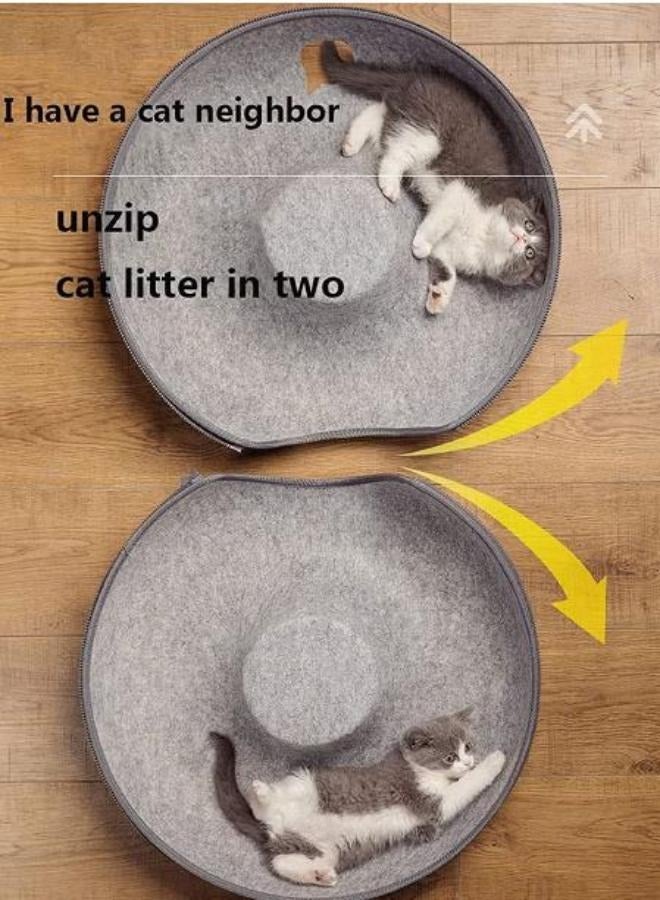 I have a cat neighbor

unzip

cat litter in two