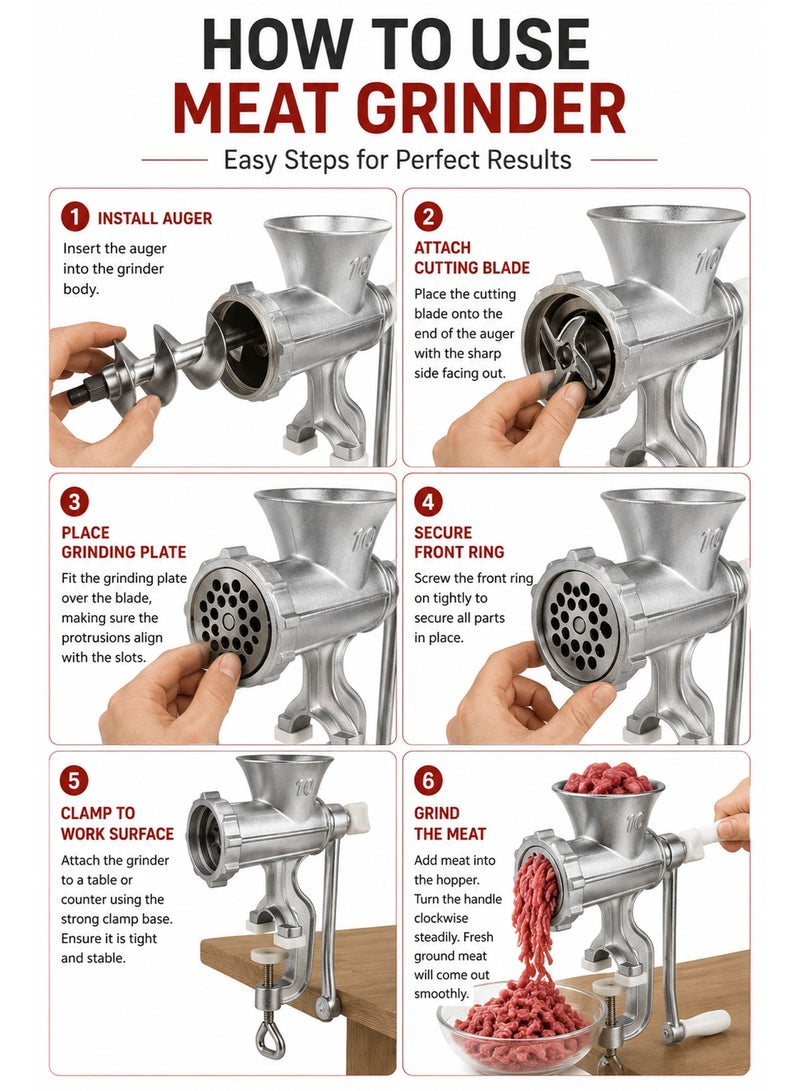 HOW TO USE
MEAT GRINDER

Easy Steps for Perfect Results

1 INSTALL AUGER

Insert the auger into the grinder body.

10

2 ATTACH CUTTING BLADE

Place the cutting blade onto the end of the auger with the sharp side facing out.

10

3 PLACE GRINDING PLATE

Fit the grinding plate over the blade, making sure the protrusions align with the slots.

10

4 SECURE FRONT RING

Screw the front ring on tightly to secure all parts in place.

10

5 CLAMP TO WORK SURFACE

Attach the grinder to a table or counter using the strong clamp base. Ensure it is tight and stable.

10

6 GRIND THE MEAT

Add meat into the hopper. Turn the handle clockwise steadily. Fresh ground meat will come out smoothly.

10