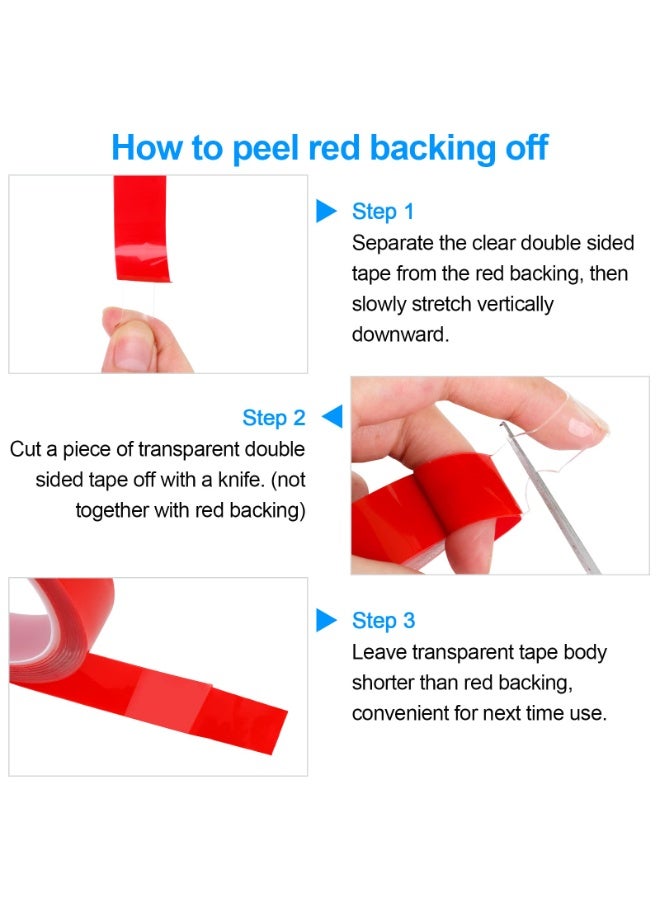 How to peel red backing off

Step 1
Separate the clear double sided tape from the red backing, then slowly stretch vertically downward.

Step 2
Cut a piece of transparent double sided tape off with a knife. (not together with red backing)

Step 3
Leave transparent tape body shorter than red backing, convenient for next time use.