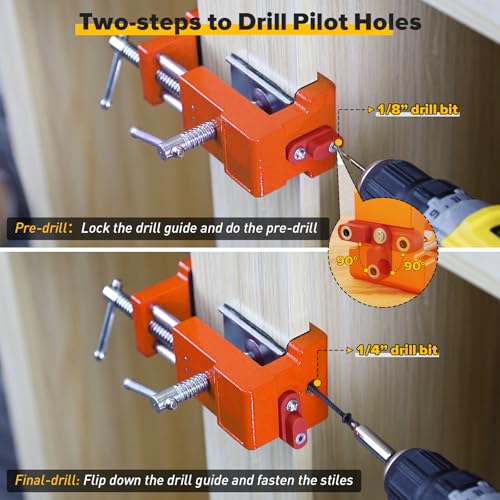 Two-steps to Drill Pilot Holes

1/8" drill bit

Pre-drill: Lock the drill guide and do the pre-drill

90° 90°

1/4" drill bit

Final-drill: Flip down the drill guide and fasten the stiles