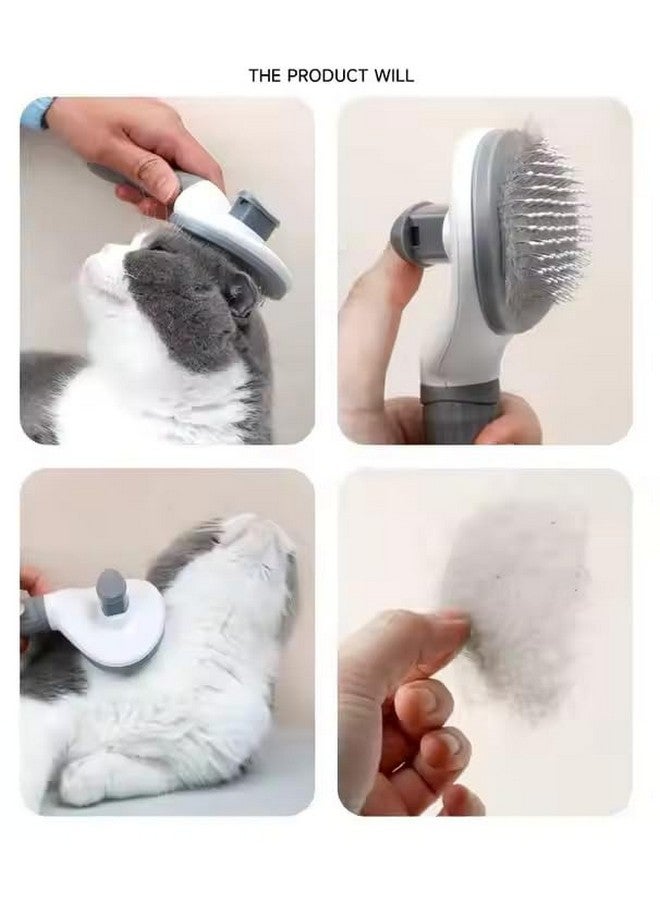 THE PRODUCT WILL