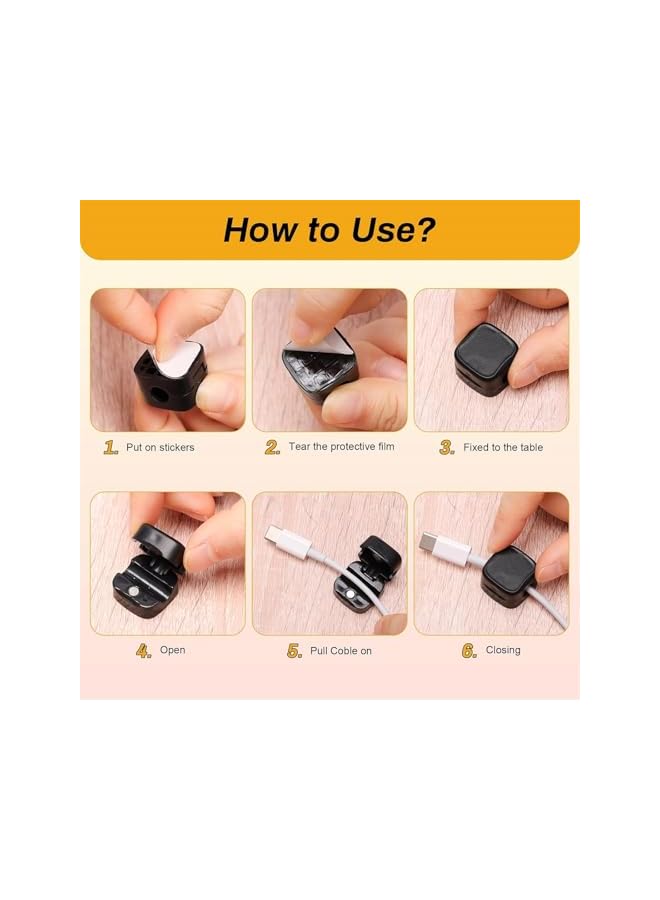 How to Use?

1. Put on stickers

2. Tear the protective film

3. Fixed to the table

4. Open

5. Pull Coble on

6. Closing