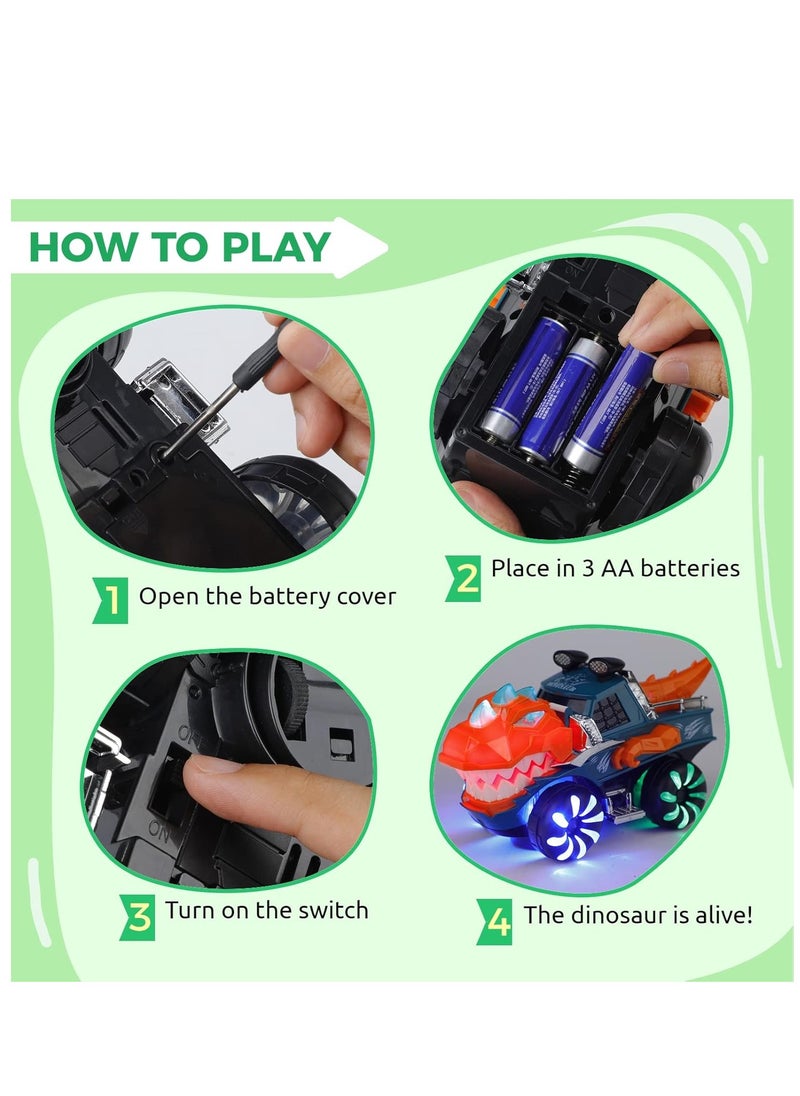 HOW TO PLAY

1 Open the battery cover

2 Place in 3 AA batteries

OFF
ON

3 Turn on the switch

4 The dinosaur is alive!