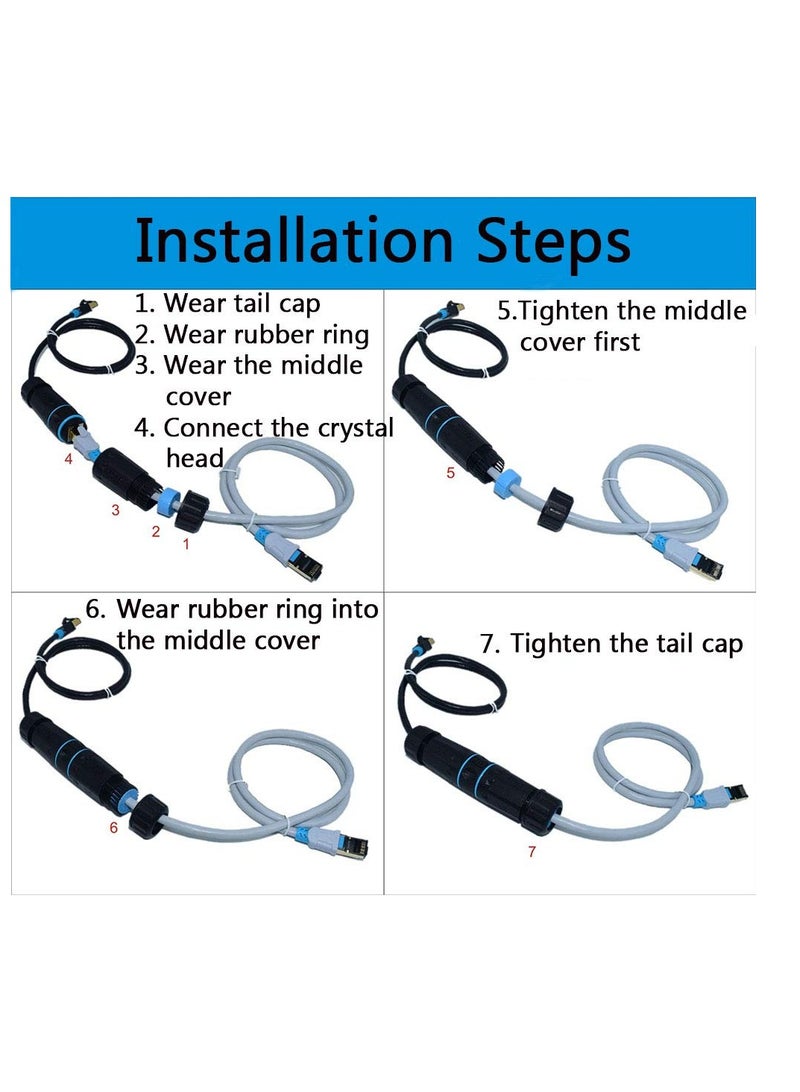 Installation Steps

1. Wear tail cap
2. Wear rubber ring
3. Wear the middle cover
4. Connect the crystal head

4
3
2
1

5.Tighten the middle cover first

5

6. Wear rubber ring into the middle cover

6

7. Tighten the tail cap

7