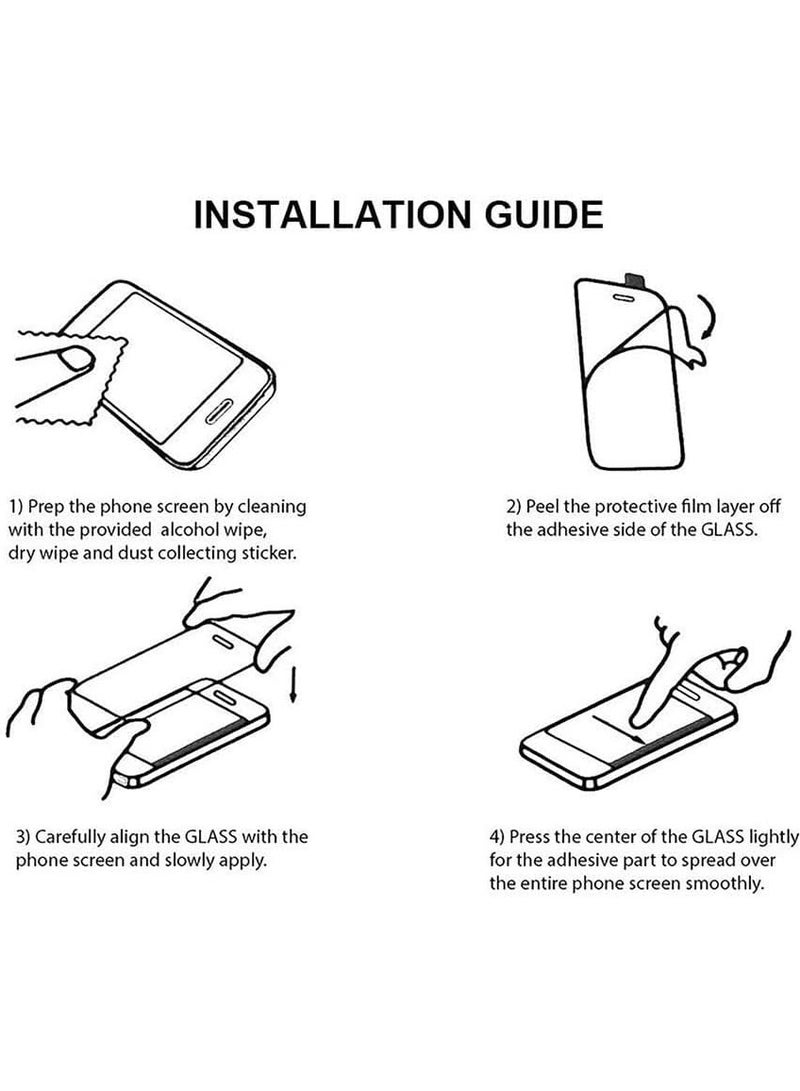 INSTALLATION GUIDE

1) Prep the phone screen by cleaning with the provided alcohol wipe, dry wipe and dust collecting sticker.

2) Peel the protective film layer off the adhesive side of the GLASS.

3) Carefully align the GLASS with the phone screen and slowly apply.

4) Press the center of the GLASS lightly for the adhesive part to spread over the entire phone screen smoothly.