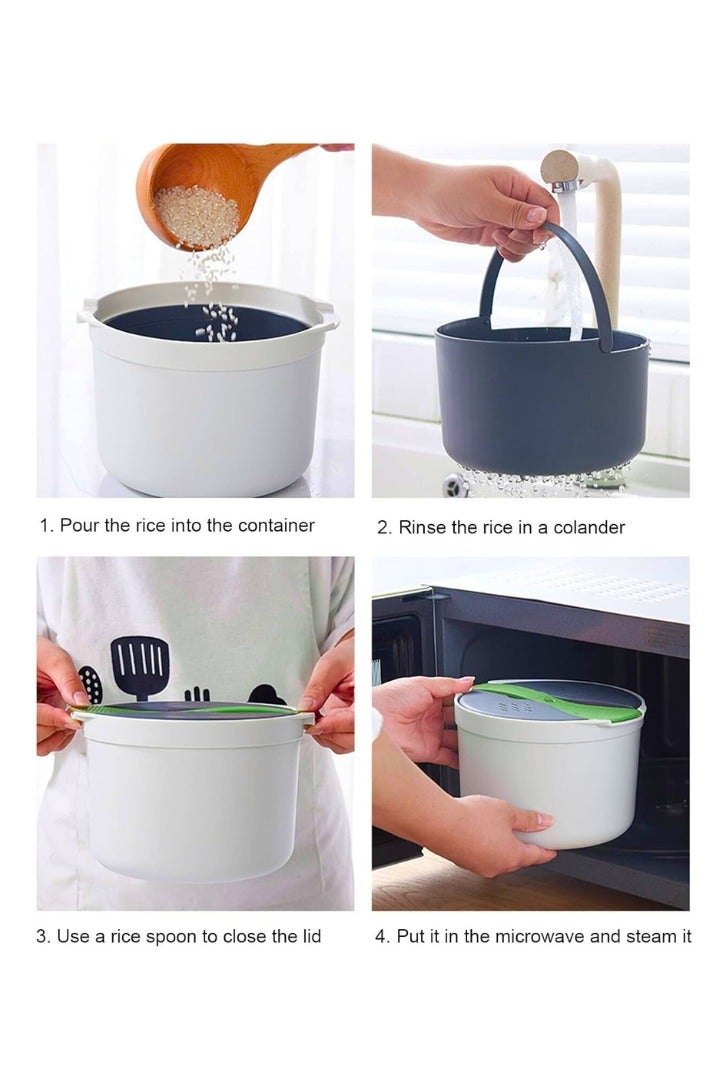 1. Pour the rice into the container

2. Rinse the rice in a colander

3. Use a rice spoon to close the lid

4. Put it in the microwave and steam it