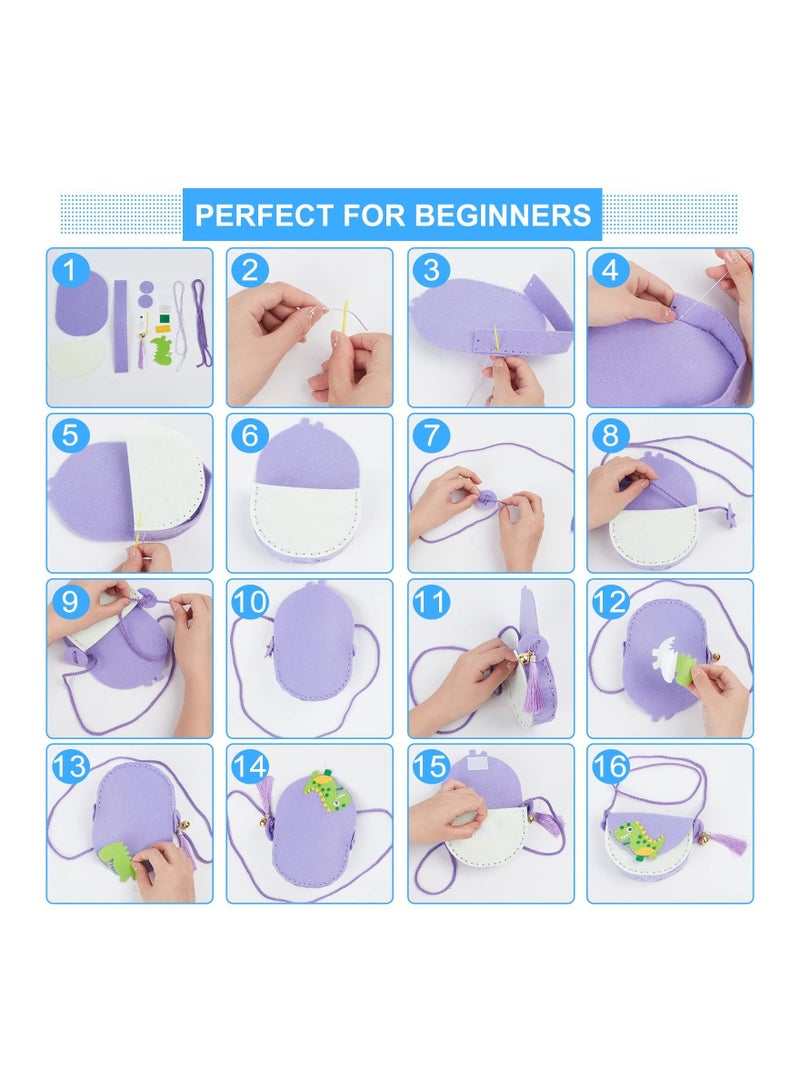 PERFECT FOR BEGINNERS

1

2

3

4

5

6

7

8

9

10

11

12

13

14

15

16