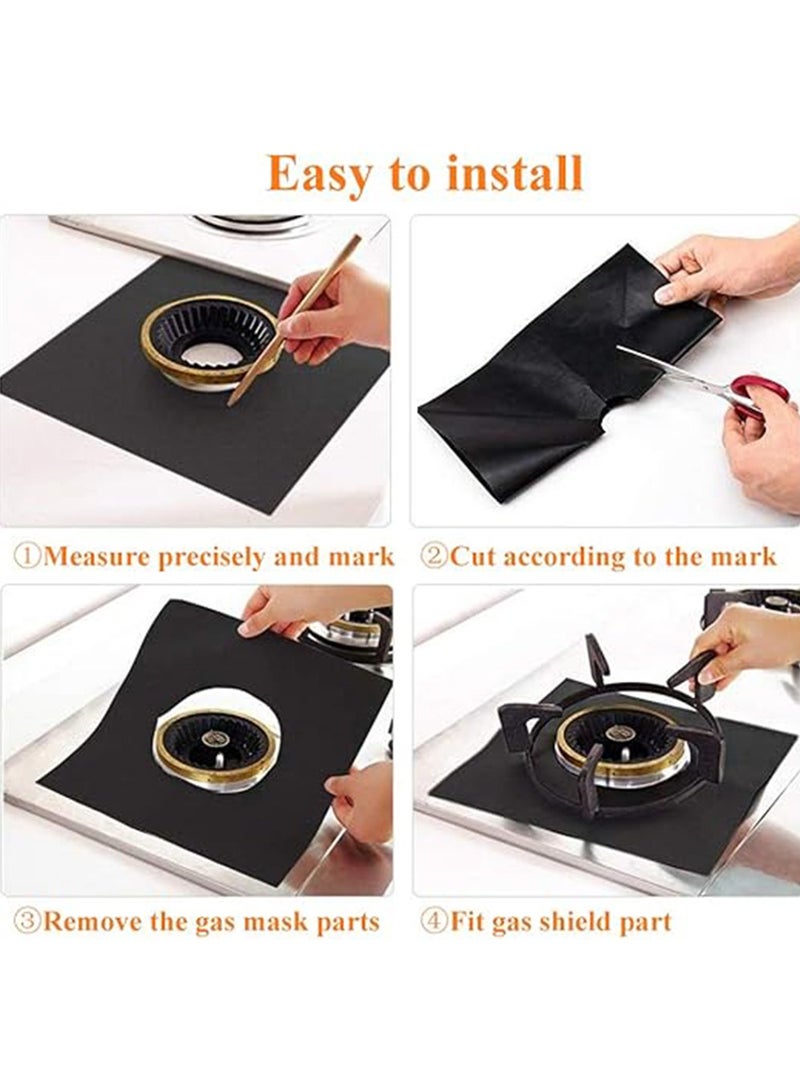 Easy to install

①Measure precisely and mark

②Cut according to the mark

③Remove the gas mask parts

④Fit gas shield part