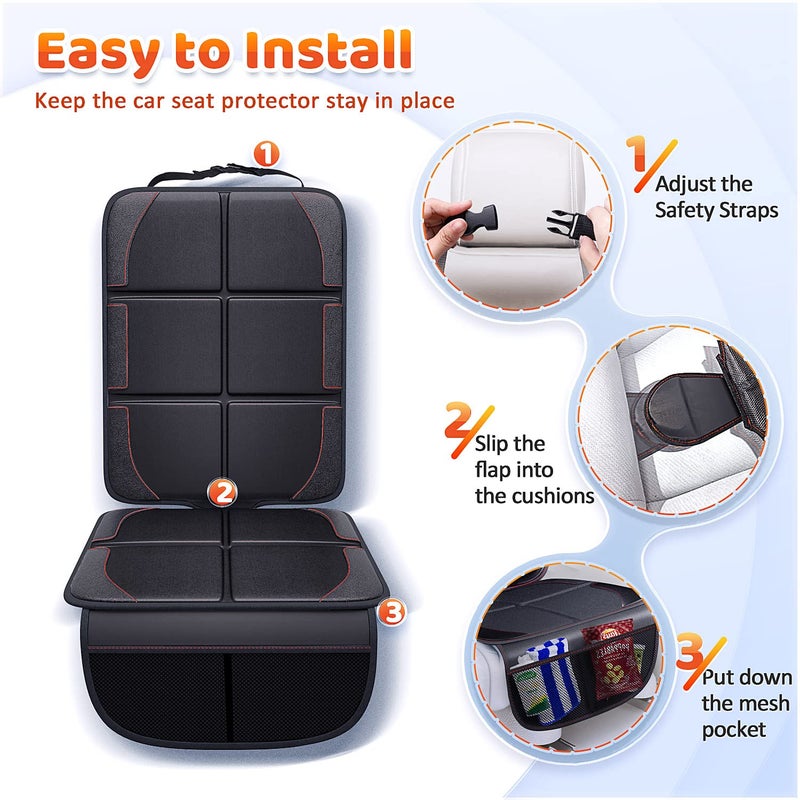 Easy to Install

Keep the car seat protector stay in place

1

2

3

1/ Adjust the Safety Straps

2/ Slip the flap into the cushions

3/ Put down the mesh pocket