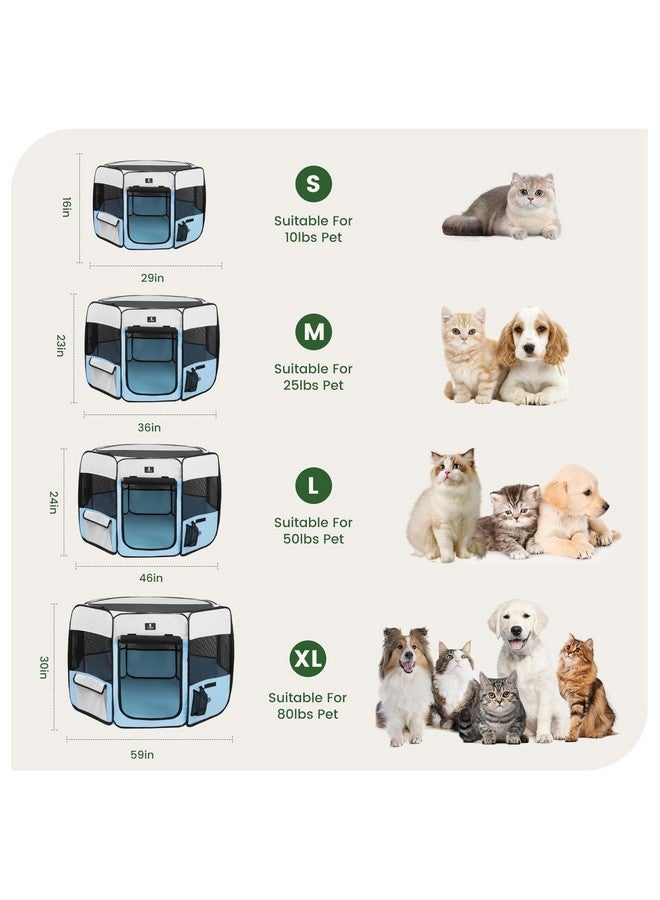 16in

29in

S

Suitable For 10lbs Pet

23in

36in

M

Suitable For 25lbs Pet

24in

46in

L

Suitable For 50lbs Pet

30in

59in

XL

Suitable For 80lbs Pet