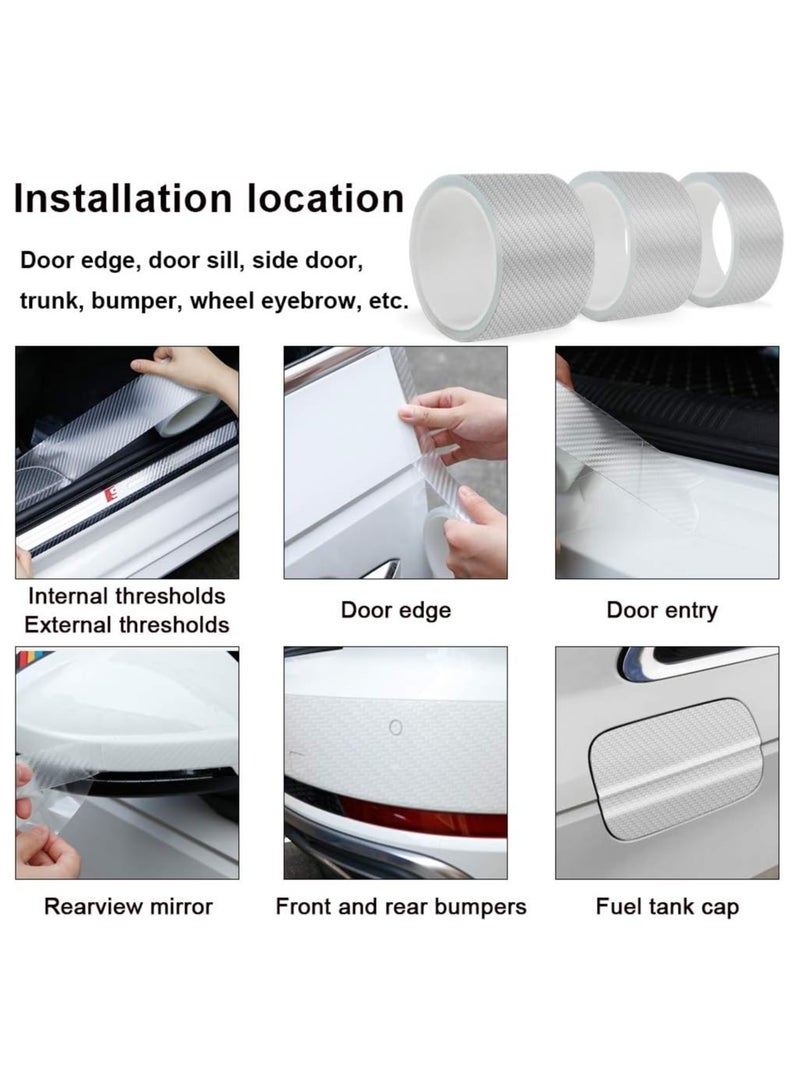 Installation location

Door edge, door sill, side door, trunk, bumper, wheel eyebrow, etc.

Internal thresholds
External thresholds

Door edge

Door entry

Rearview mirror

Front and rear bumpers

Fuel tank cap