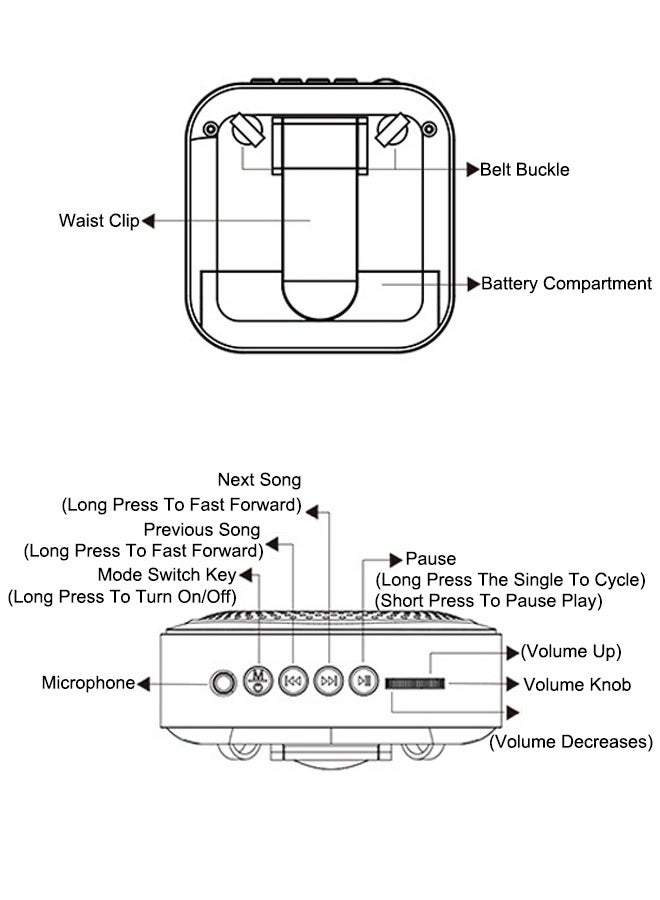 Belt Buckle

Waist Clip

Battery Compartment

Next Song
(Long Press To Fast Forward)

Previous Song
(Long Press To Fast Forward)

Mode Switch Key
(Long Press To Turn On/Off)

Pause
(Long Press The Single To Cycle)
(Short Press To Pause Play)

Microphone

M

(Volume Up)

Volume Knob

(Volume Decreases)