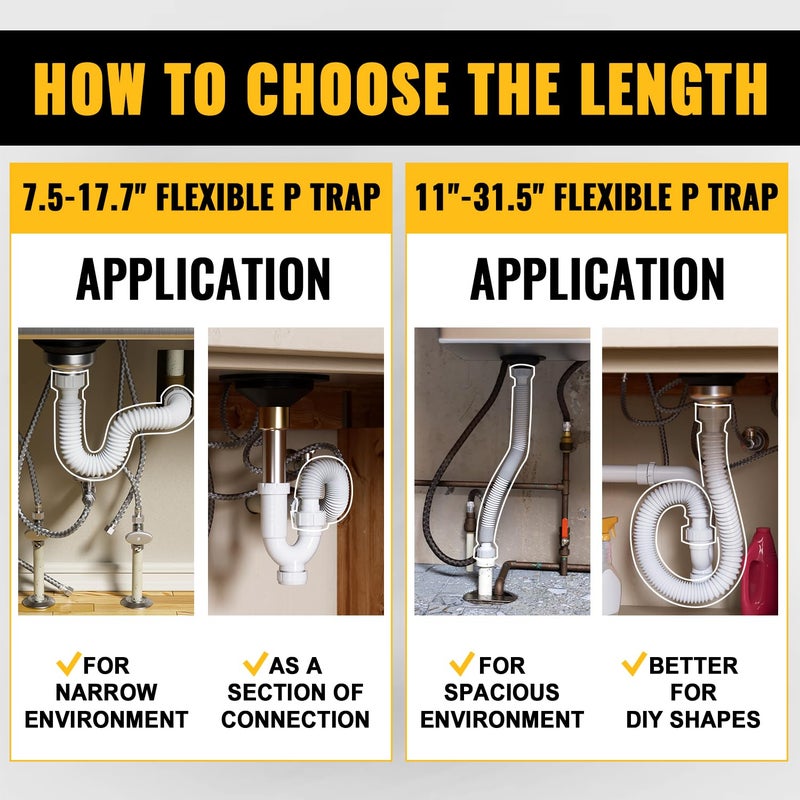 HOW TO CHOOSE THE LENGTH

7.5-17.7" FLEXIBLE P TRAP

APPLICATION

✓FOR NARROW ENVIRONMENT

✓AS A SECTION OF CONNECTION

11"-31.5" FLEXIBLE P TRAP

APPLICATION

✓FOR SPACIOUS ENVIRONMENT

✓BETTER FOR DIY SHAPES