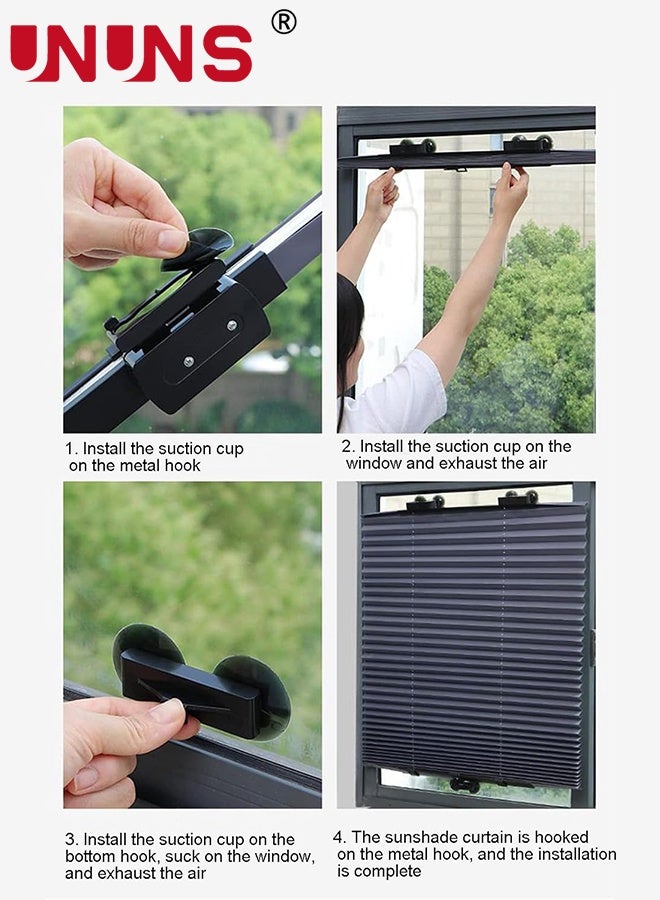 UNUNS®

1. Install the suction cup on the metal hook

2. Install the suction cup on the window and exhaust the air

3. Install the suction cup on the bottom hook, suck on the window, and exhaust the air

4. The sunshade curtain is hooked on the metal hook, and the installation is complete