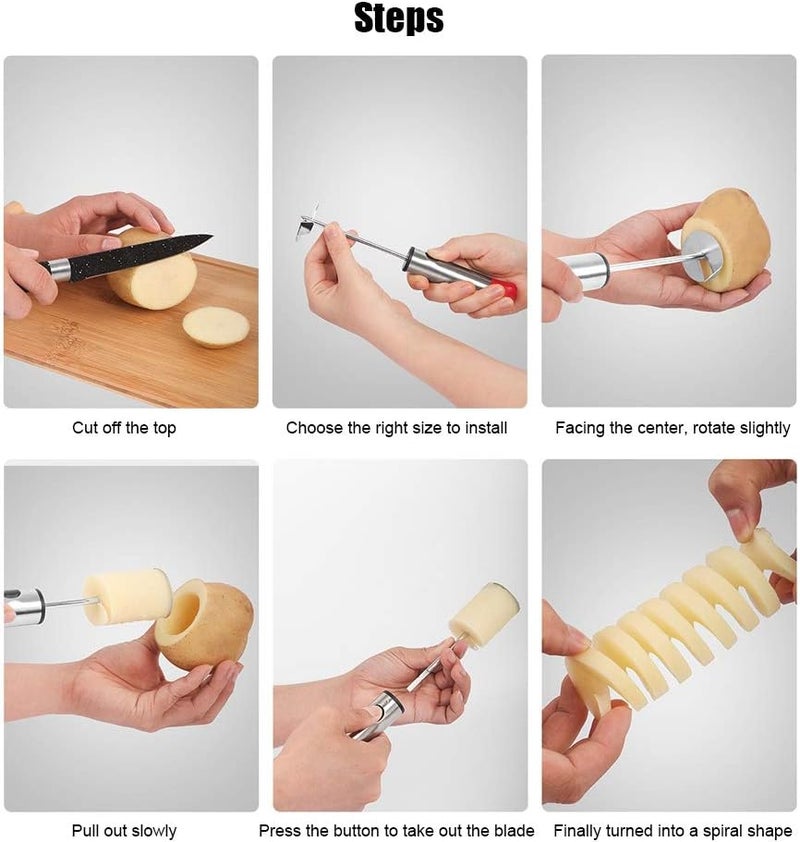 Steps

Cut off the top

Choose the right size to install

Facing the center, rotate slightly

Pull out slowly

Press the button to take out the blade

Finally turned into a spiral shape