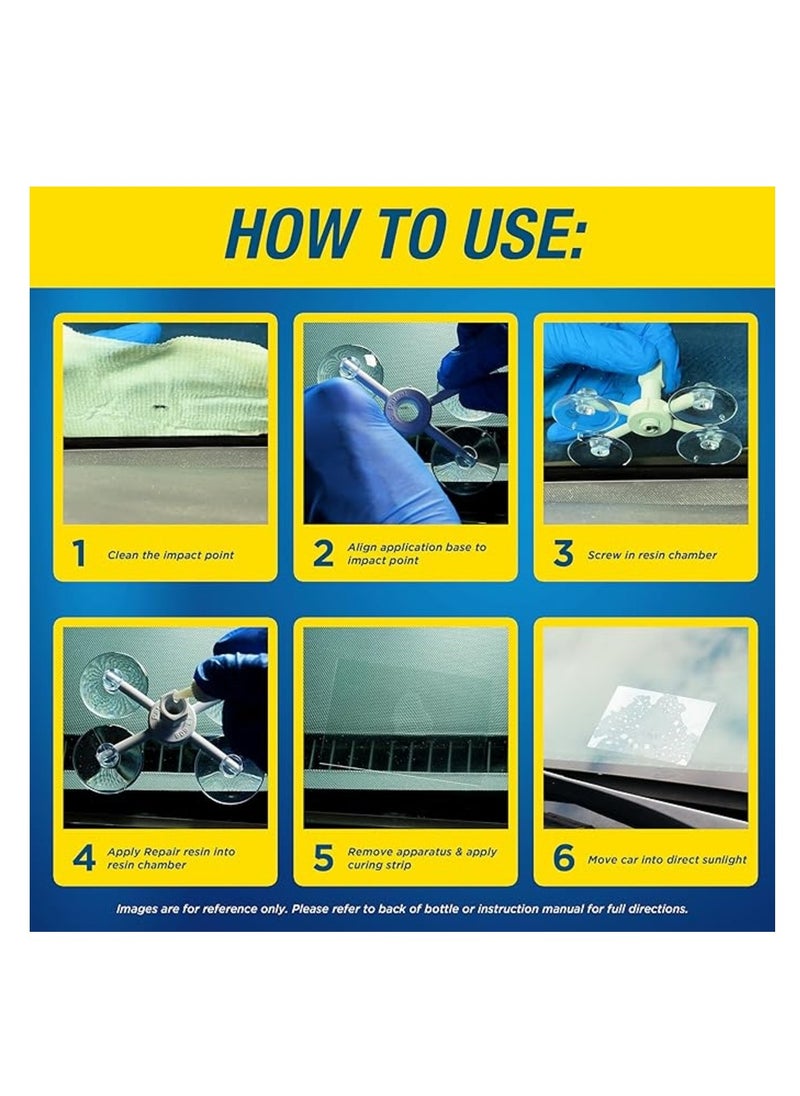 HOW TO USE:

1 Clean the impact point

2 Align application base to impact point

3 Screw in resin chamber

4 Apply Repair resin into resin chamber

5 Remove apparatus & apply curing strip

6 Move car into direct sunlight

Images are for reference only. Please refer to back of bottle or instruction manual for full directions.