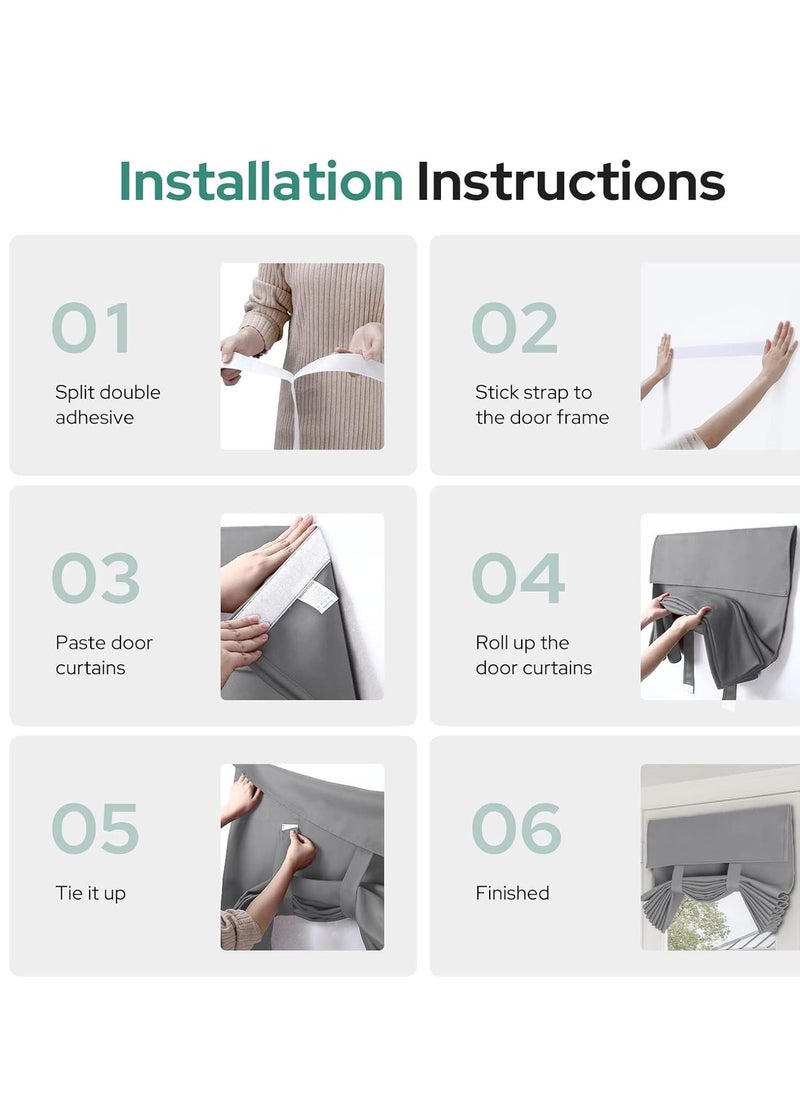 Installation Instructions

01

Split double adhesive

02

Stick strap to the door frame

03

Paste door curtains

04

Roll up the door curtains

05

Tie it up

06

Finished