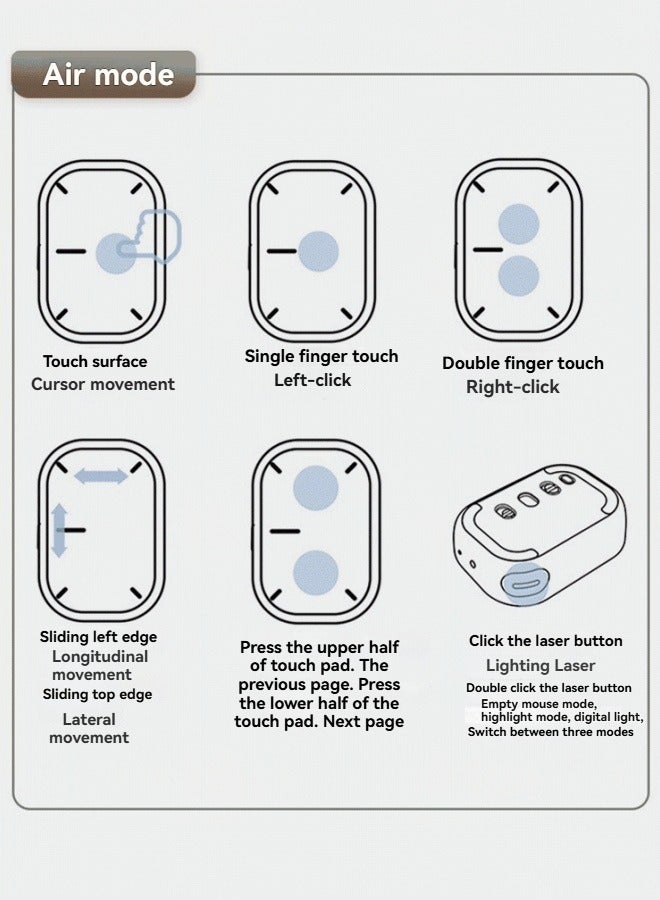 Air mode

Touch surface
Cursor movement

Single finger touch
Left-click

Double finger touch
Right-click

Sliding left edge
Longitudinal movement
Sliding top edge
Lateral movement

Press the upper half of touch pad. The previous page. Press the lower half of the touch pad. Next page

Click the laser button
Lighting Laser
Double click the laser button
Empty mouse mode, highlight mode, digital light, Switch between three modes