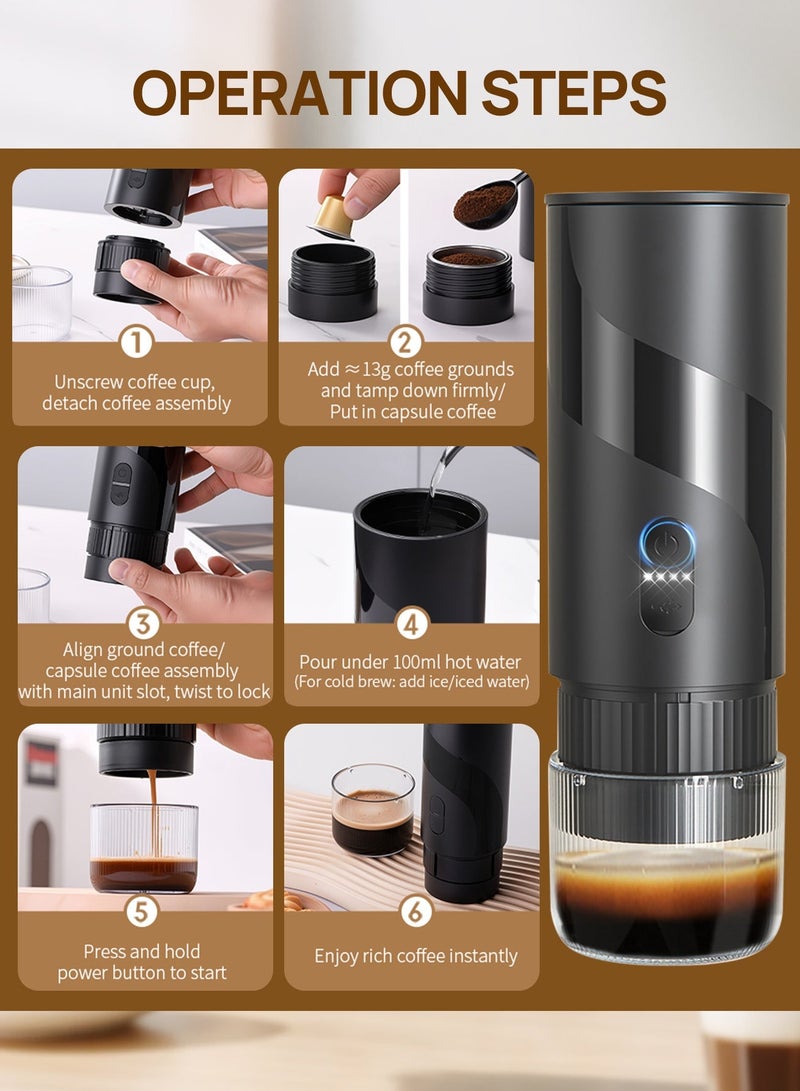 OPERATION STEPS

1
Unscrew coffee cup, detach coffee assembly

2
Add ≈13g coffee grounds and tamp down firmly/ Put in capsule coffee

3
Align ground coffee/ capsule coffee assembly with main unit slot, twist to lock

4
Pour under 100ml hot water
(For cold brew: add ice/iced water)

5
Press and hold power button to start

6
Enjoy rich coffee instantly