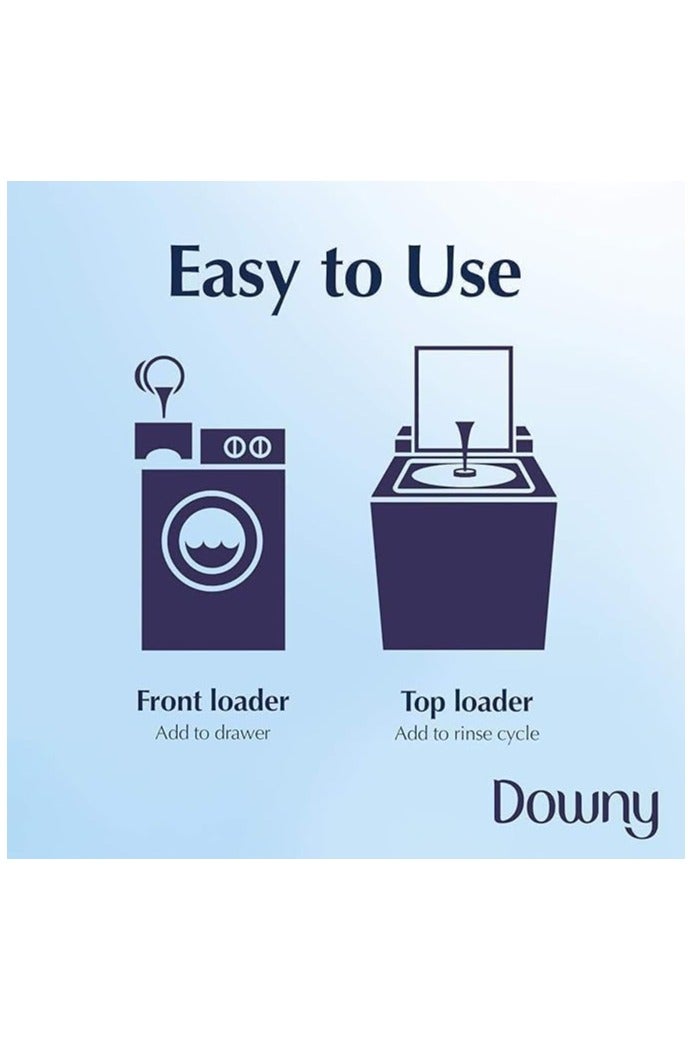 Easy to Use

Front loader
Add to drawer

Top loader
Add to rinse cycle

Downy