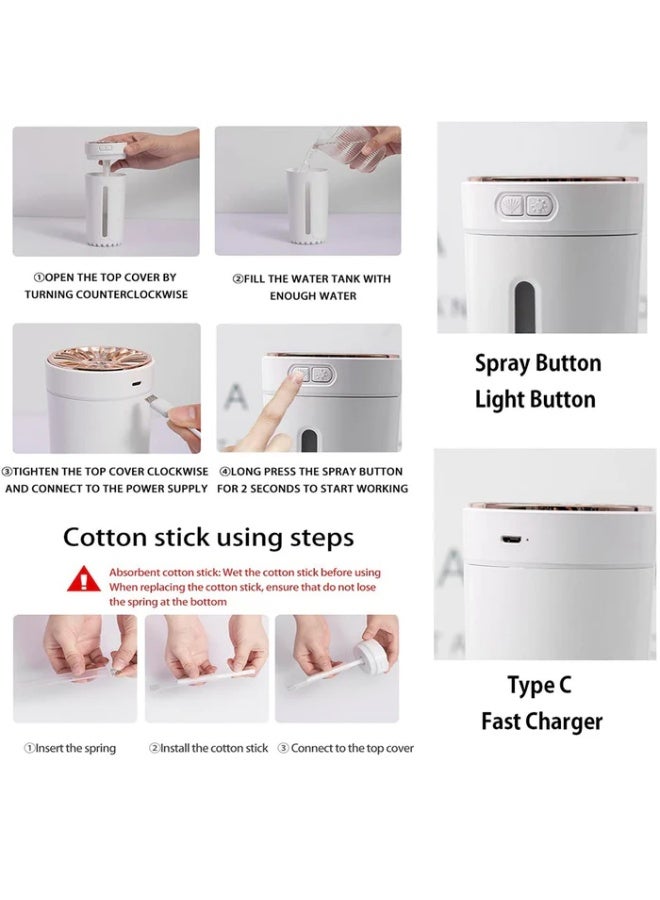 ①OPEN THE TOP COVER BY TURNING COUNTERCLOCKWISE

②FILL THE WATER TANK WITH ENOUGH WATER

③TIGHTEN THE TOP COVER CLOCKWISE AND CONNECT TO THE POWER SUPPLY

④LONG PRESS THE SPRAY BUTTON FOR 2 SECONDS TO START WORKING

Cotton stick using steps

Absorbent cotton stick: Wet the cotton stick before using
When replacing the cotton stick, ensure that do not lose the spring at the bottom

①Insert the spring

②Install the cotton stick

③ Connect to the top cover

Spray Button
Light Button

Type C
Fast Charger