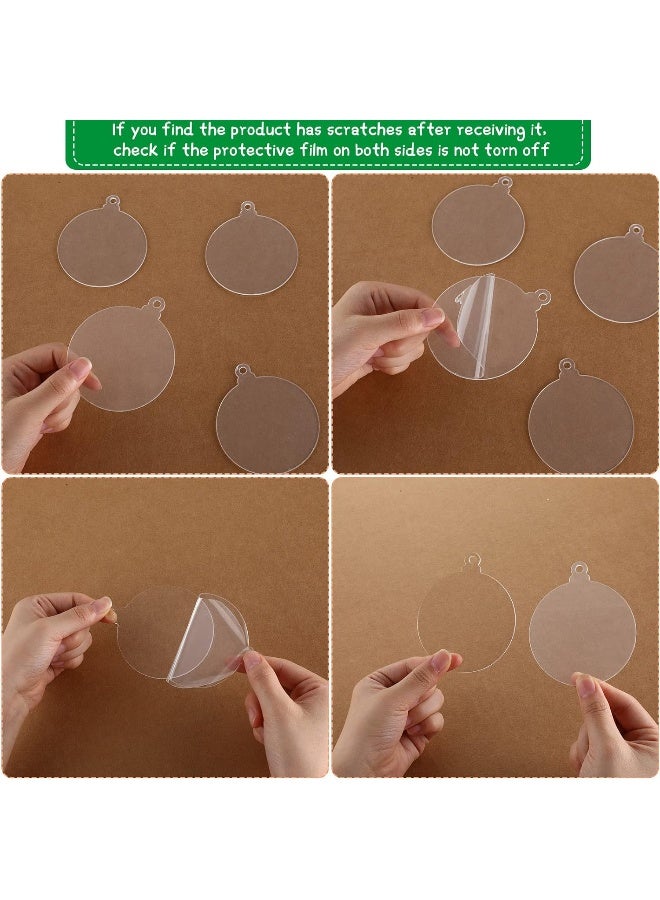 If you find the product has scratches after receiving it, check if the protective film on both sides is not torn off