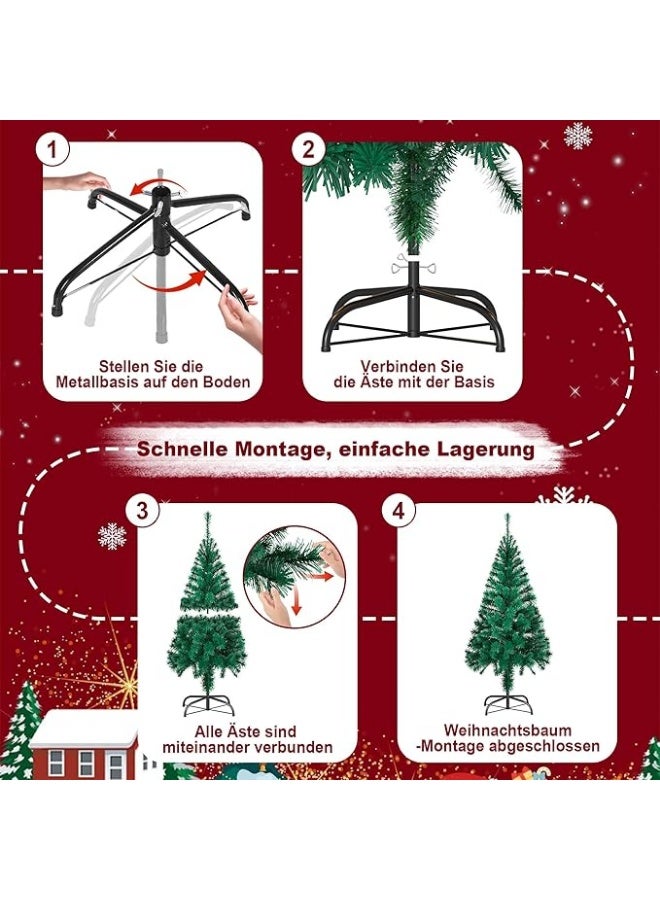 1

Stellen Sie die Metallbasis auf den Boden

2

Verbinden Sie die Äste mit der Basis

Schnelle Montage, einfache Lagerung

3

Alle Äste sind miteinander verbunden

4

Weihnachtsbaum -Montage abgeschlossen