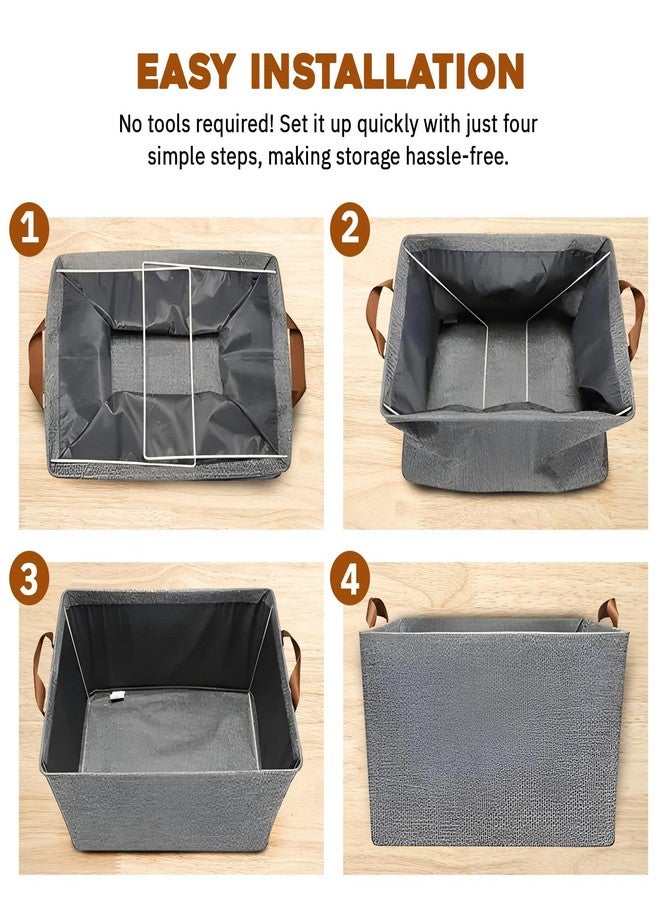 EASY INSTALLATION

No tools required! Set it up quickly with just four simple steps, making storage hassle-free.

1

2

3

4