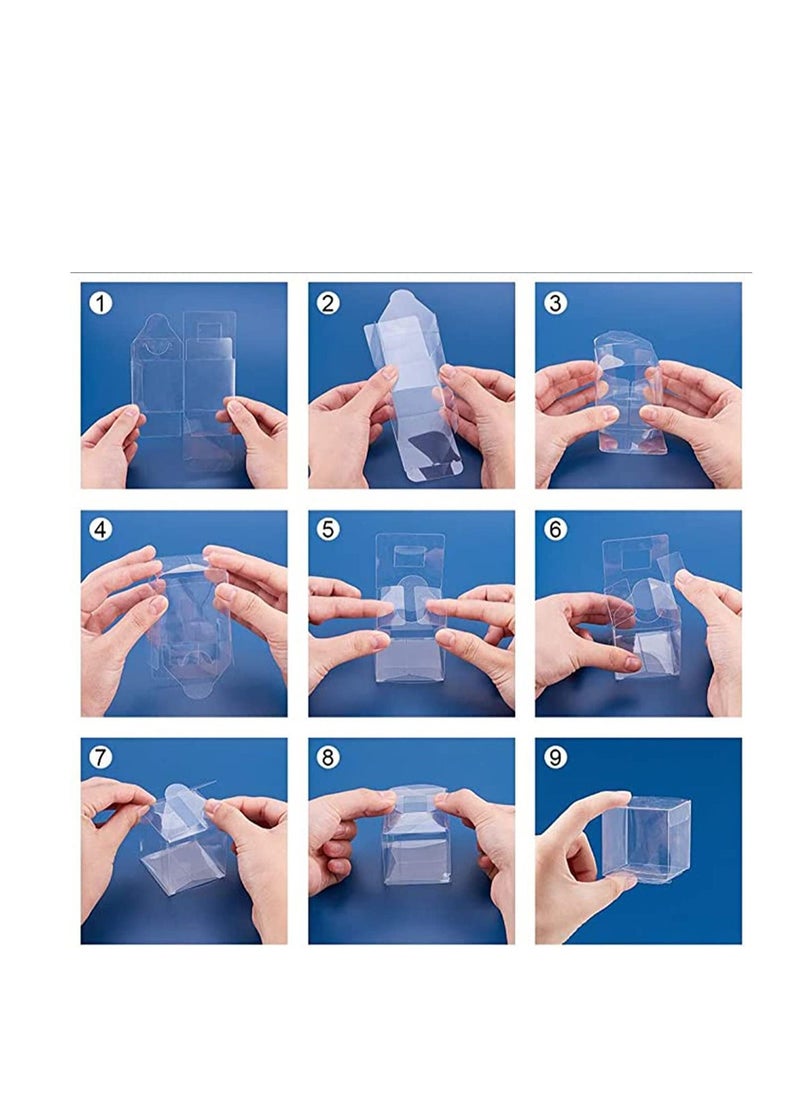 1

2

3

4

5

6

7

8

9