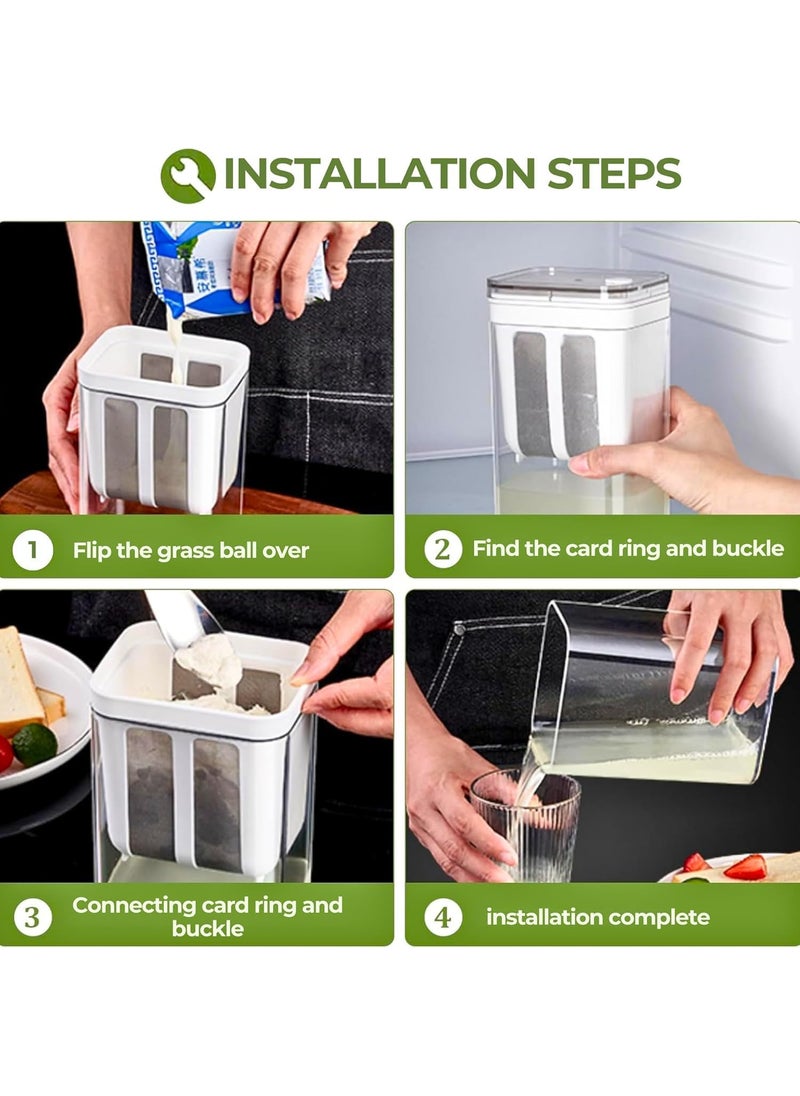 INSTALLATION STEPS

1 Flip the grass ball over

2 Find the card ring and buckle

3 Connecting card ring and buckle

4 installation complete