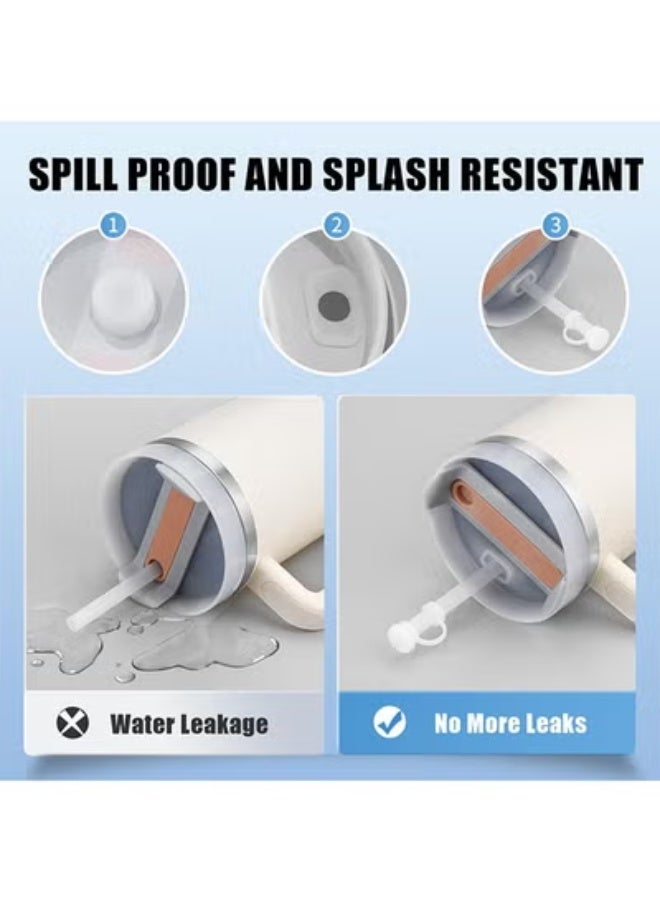 SPILL PROOF AND SPLASH RESISTANT

1

2

3

Water Leakage

No More Leaks