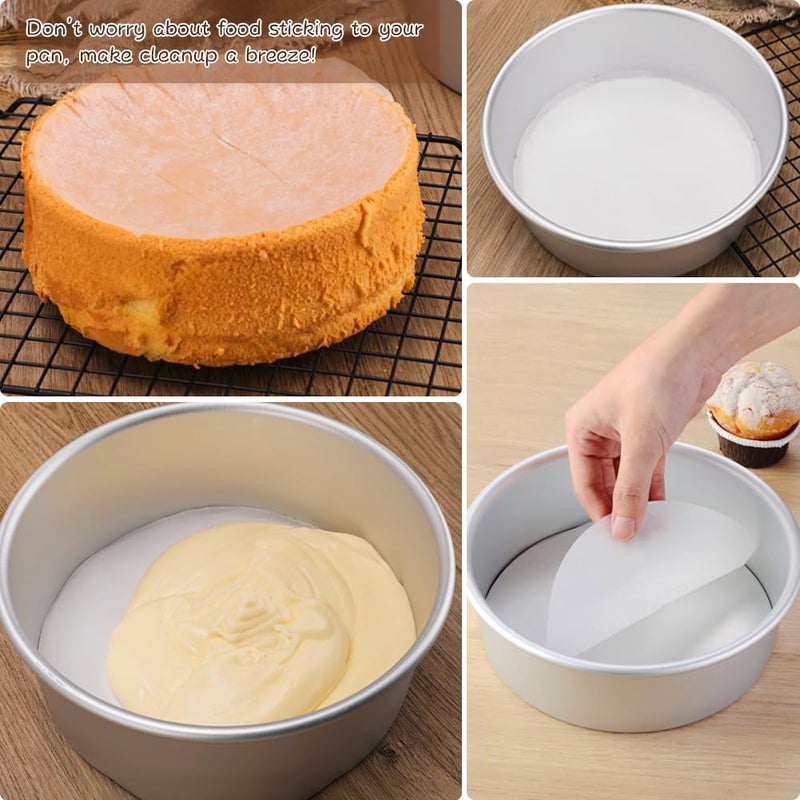 Don't worry about food sticking to your pan, make cleanup a breeze!