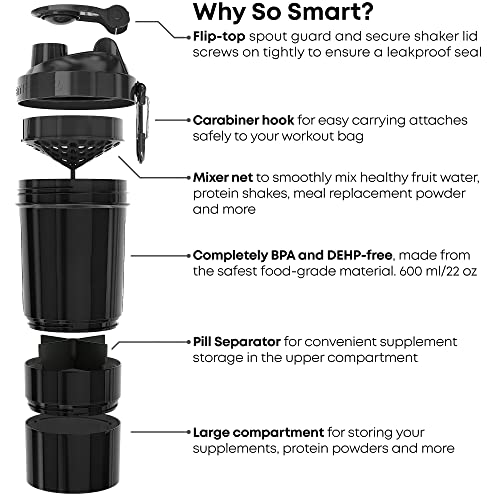 Why So Smart?

Flip-top spout guard and secure shaker lid screws on tightly to ensure a leakproof seal

Carabiner hook for easy carrying attaches safely to your workout bag

Mixer net to smoothly mix healthy fruit water, protein shakes, meal replacement powder and more

Completely BPA and DEHP-free, made from the safest food-grade material. 600 ml/22 oz

Pill Separator for convenient supplement storage in the upper compartment

Large compartment for storing your supplements, protein powders and more