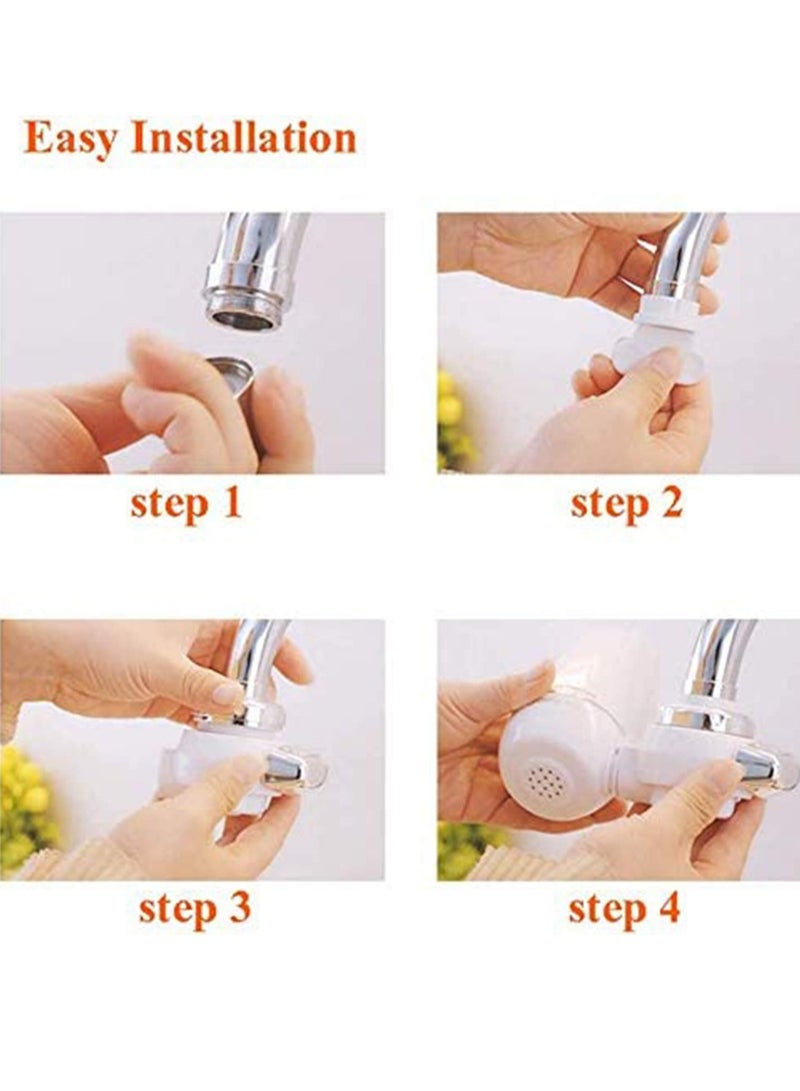 Easy Installation

step 1

step 2

step 3

step 4