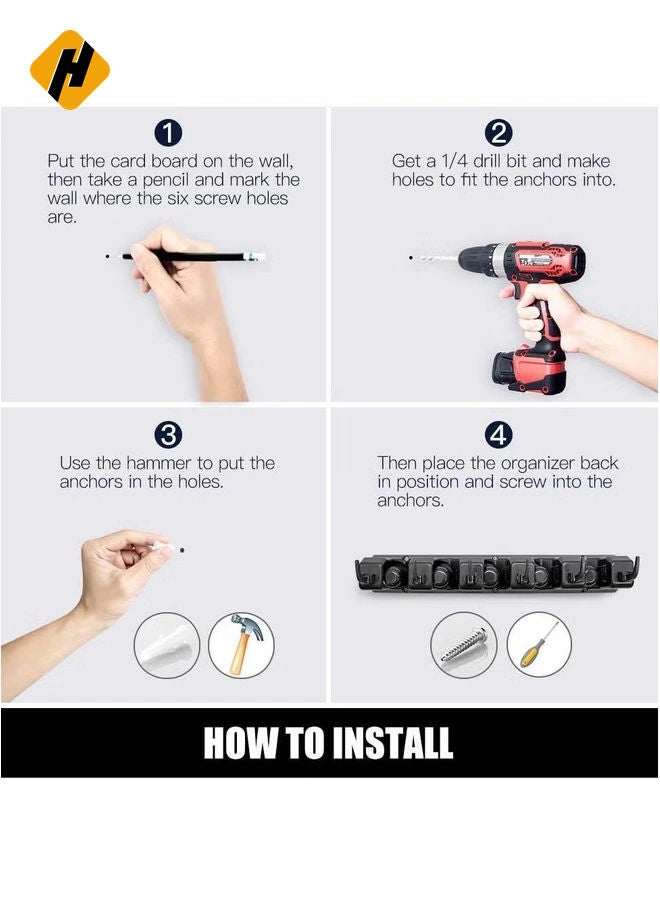 H

1
Put the card board on the wall, then take a pencil and mark the wall where the six screw holes are.

2
Get a 1/4 drill bit and make holes to fit the anchors into.

3
Use the hammer to put the anchors in the holes.

4
Then place the organizer back in position and screw into the anchors.

HOW TO INSTALL