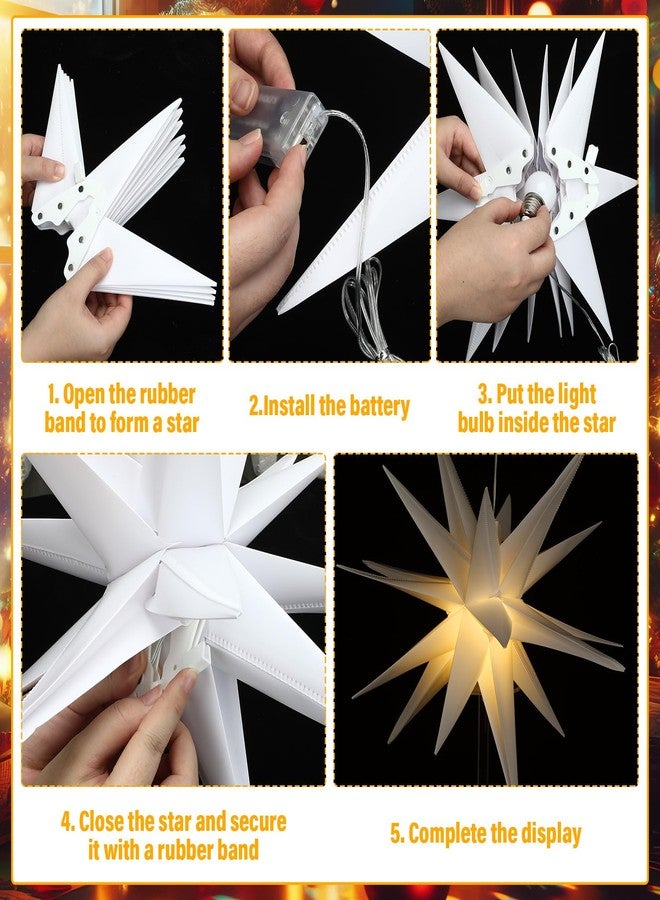 1. Open the rubber band to form a star

2.Install the battery

3. Put the light bulb inside the star

4. Close the star and secure it with a rubber band

5. Complete the display