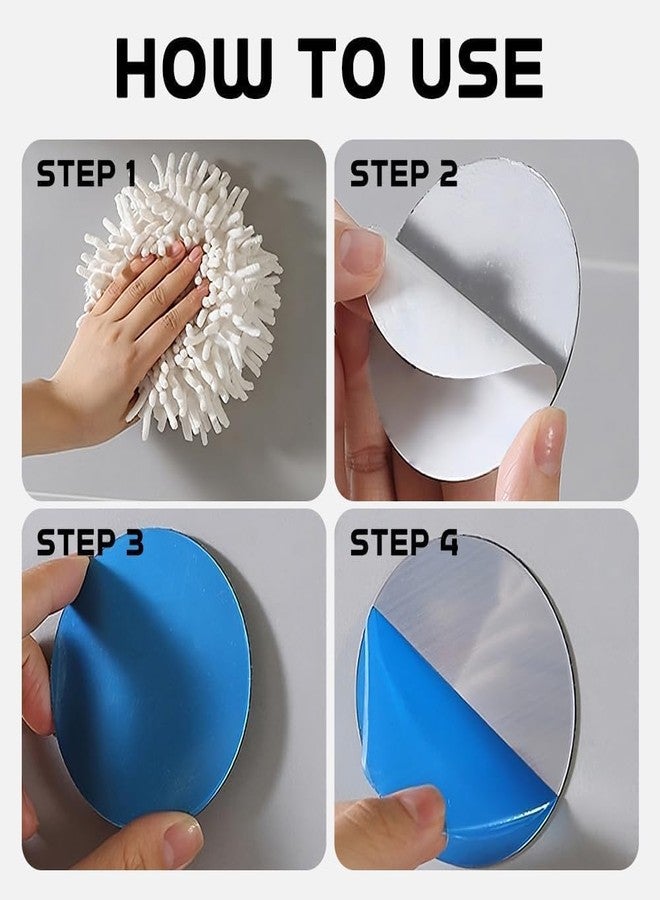 HOW TO USE

STEP 1

STEP 2

STEP 3

STEP 4