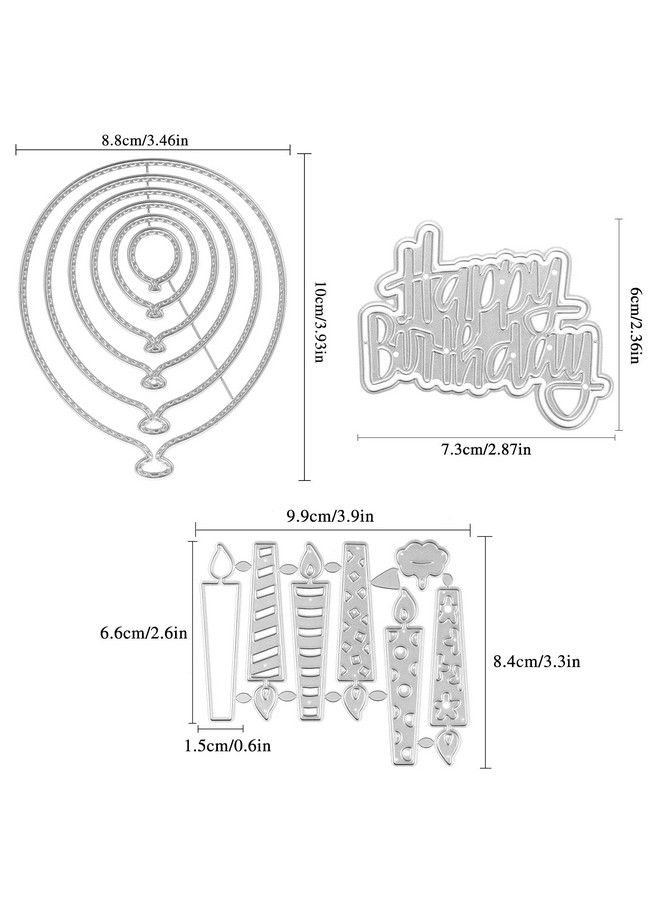 8.8cm/3.46in

10cm/3.93in

Happy Birthday

6cm/2.36in

7.3cm/2.87in

9.9cm/3.9in

6.6cm/2.6in

8.4cm/3.3in

1.5cm/0.6in